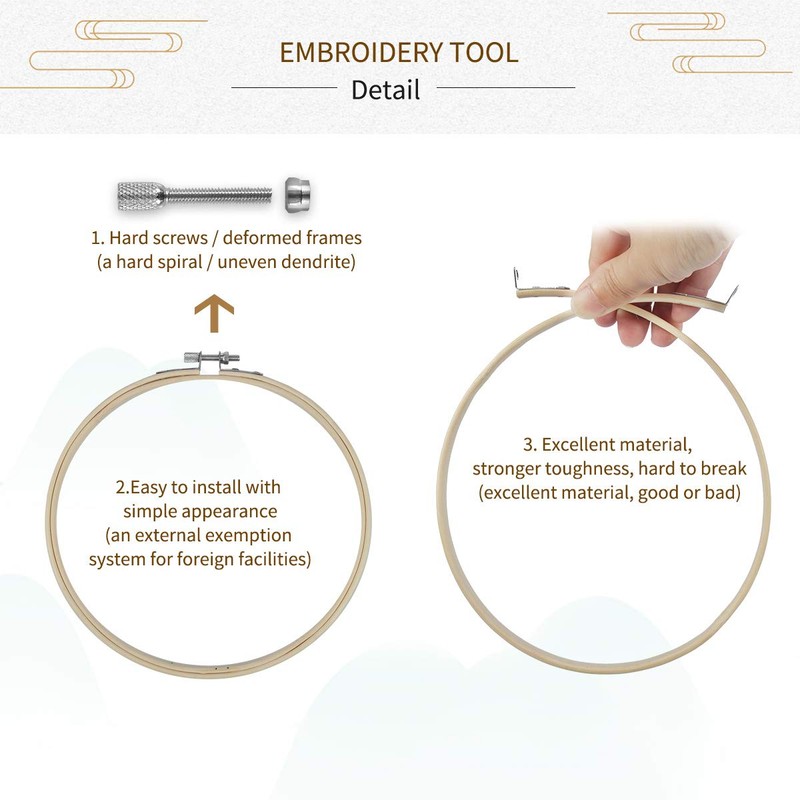 EMBROIDERY TOOL
Detail

1. Hard screws / deformed frames
(a hard spiral / uneven dendrite)

2.Easy to install with simple appearance
(an external exemption system for foreign facilities)

3. Excellent material, stronger toughness, hard to break
(excellent material, good or bad)