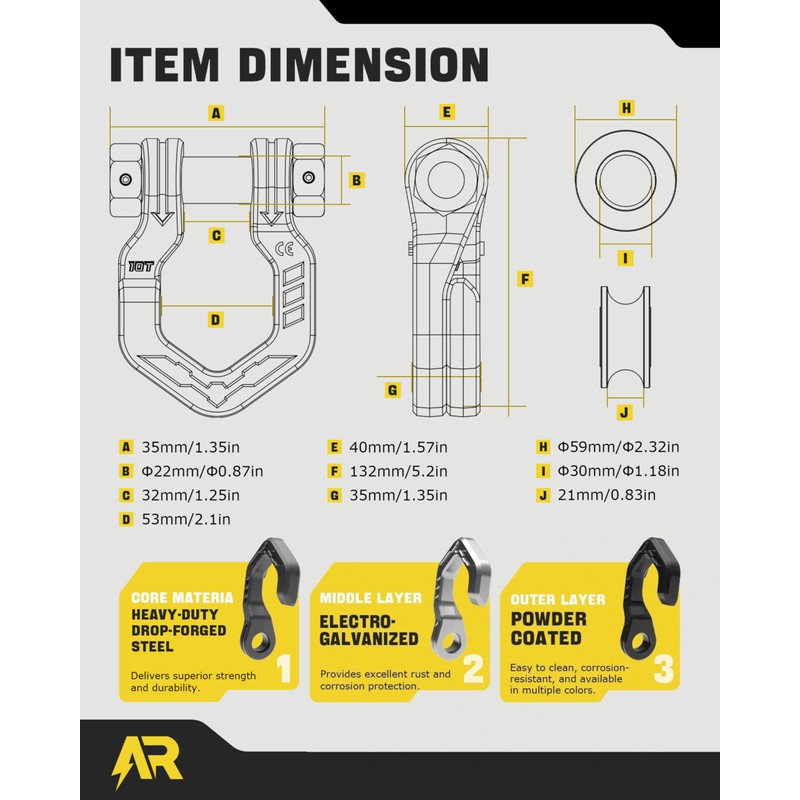 ITEM DIMENSION

A

B

C

D

10T

CE

E

F

G

H

I

J

A 35mm/1.35in
B Φ22mm/Φ0.87in
C 32mm/1.25in
D 53mm/2.1in

E 40mm/1.57in
F 132mm/5.2in
G 35mm/1.35in

H Φ59mm/Φ2.32in
I Φ30mm/Φ1.18in
J 21mm/0.83in

CORE MATERIA
HEAVY-DUTY DROP-FORGED STEEL
Delivers superior strength and durability.
1

MIDDLE LAYER
ELECTRO-GALVANIZED
Provides excellent rust and corrosion protection.
2

OUTER LAYER
POWDER COATED
Easy to clean, corrosion-resistant, and available in multiple colors.
3

AR