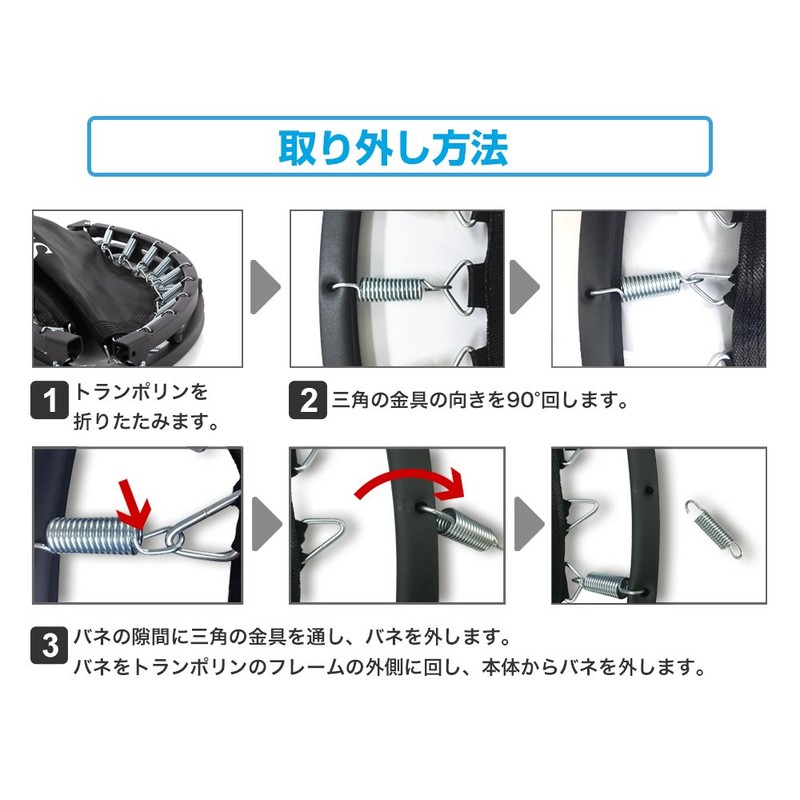 取り外し方法

1 トランポリンを折りたたみます。

2 三角の金具の向きを90°回します。

3 バネの隙間に三角の金具を通し、バネを外します。
バネをトランポリンのフレームの外側に回し、本体からバネを外します。