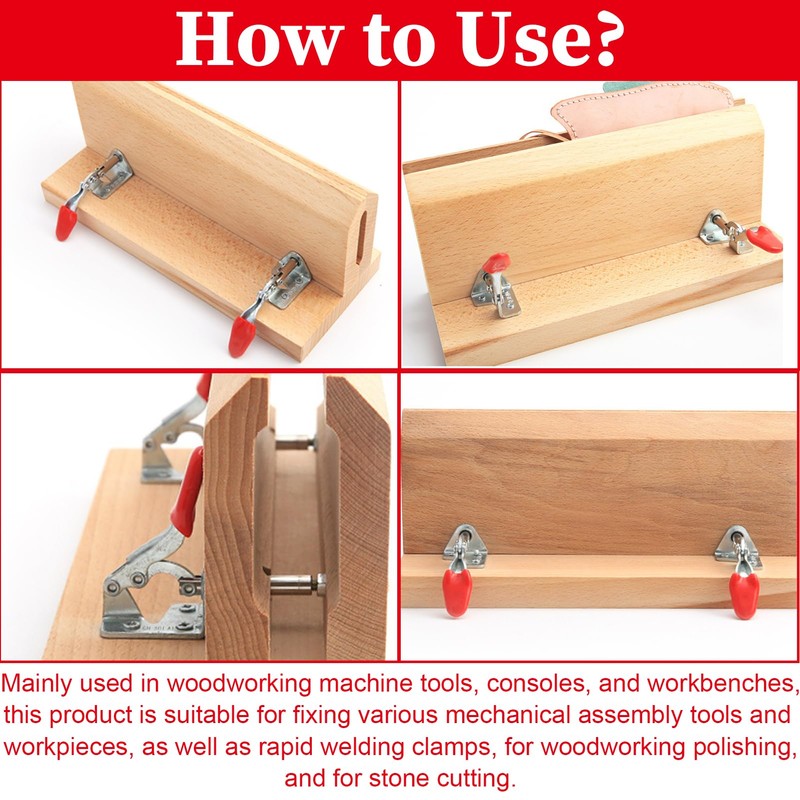 How to Use?

Mainly used in woodworking machine tools, consoles, and workbenches, this product is suitable for fixing various mechanical assembly tools and workpieces, as well as rapid welding clamps, for woodworking polishing, and for stone cutting.