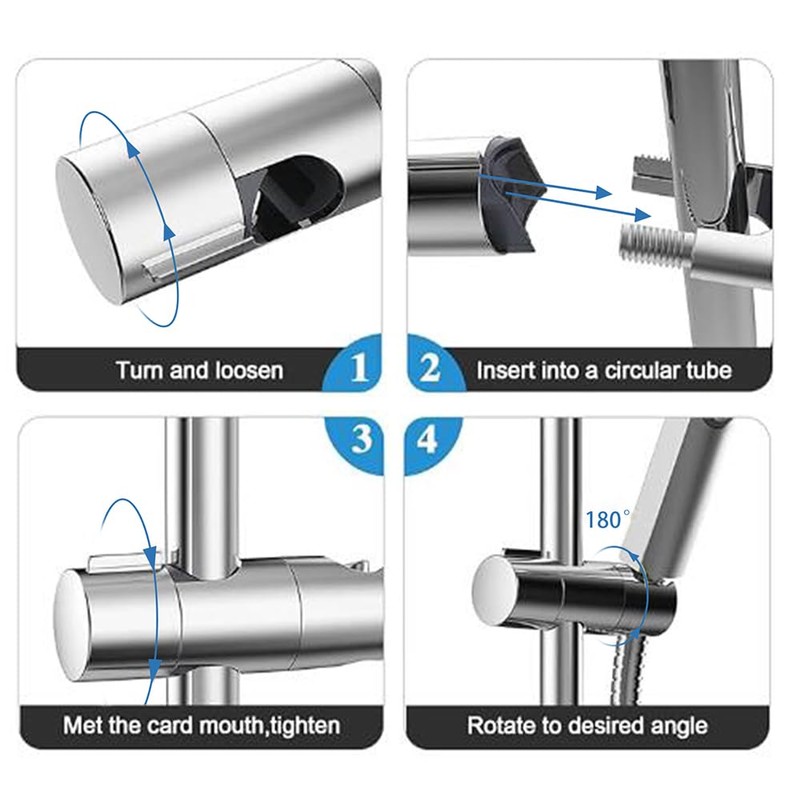 Turn and loosen

1

2

Insert into a circular tube

3

4

180°

Met the card mouth,tighten

Rotate to desired angle