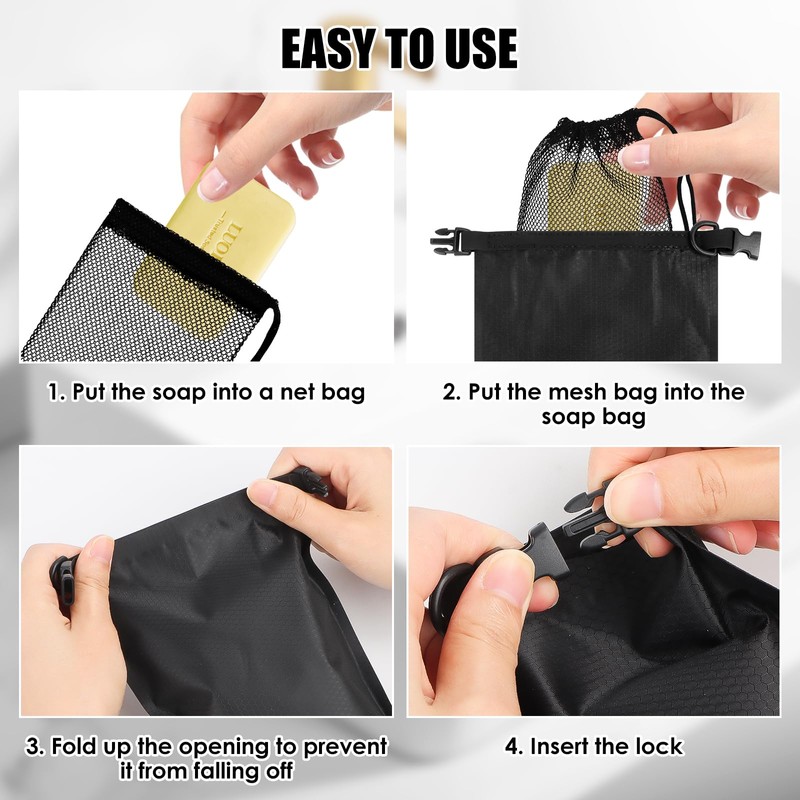 EASY TO USE

1. Put the soap into a net bag

2. Put the mesh bag into the soap bag

3. Fold up the opening to prevent it from falling off

4. Insert the lock