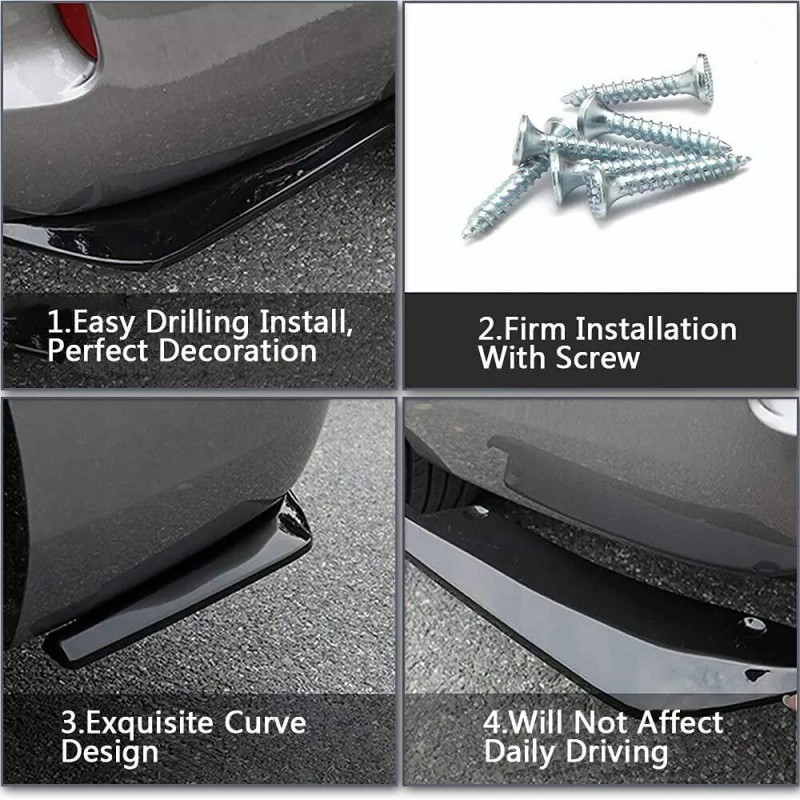 1.Easy Drilling Install, Perfect Decoration

2.Firm Installation With Screw

3.Exquisite Curve Design

4.Will Not Affect Daily Driving