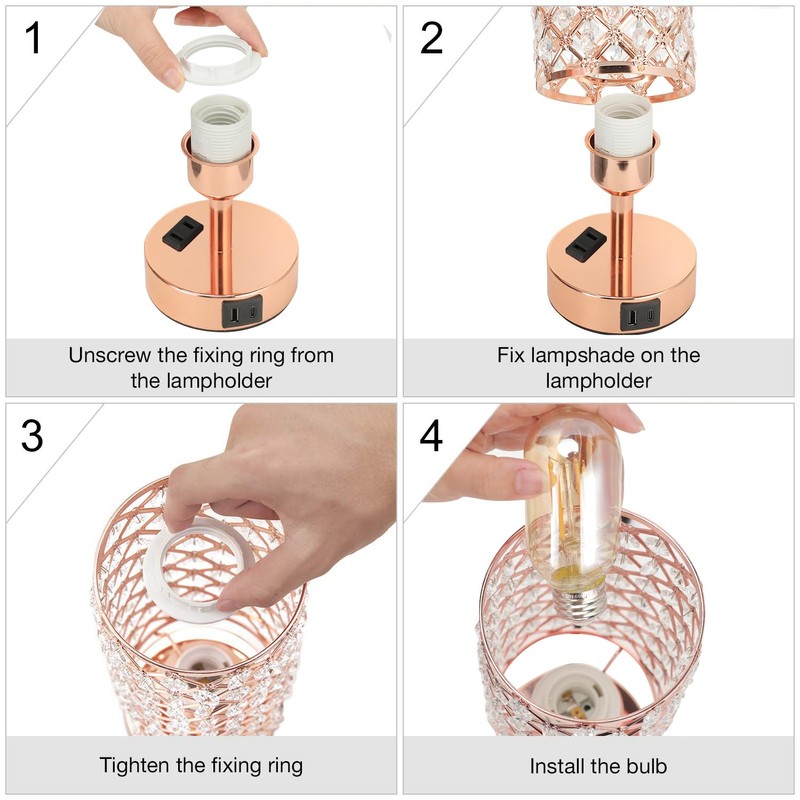 1

Unscrew the fixing ring from the lampholder

2

Fix lampshade on the lampholder

3

Tighten the fixing ring

4

Install the bulb