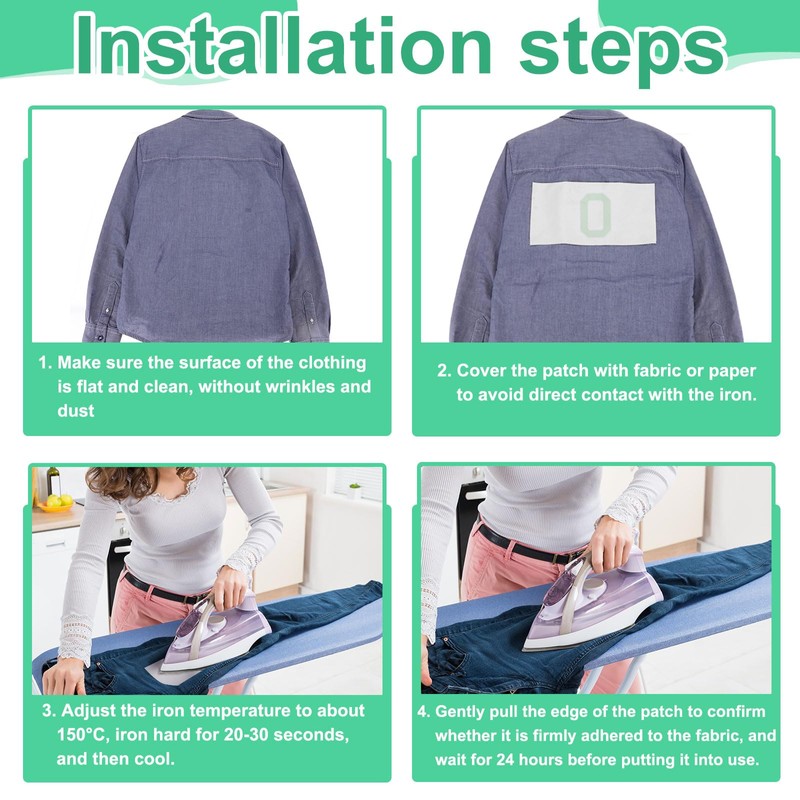 Installation steps

0

1. Make sure the surface of the clothing is flat and clean, without wrinkles and dust

2. Cover the patch with fabric or paper to avoid direct contact with the iron.

3. Adjust the iron temperature to about 150°C, iron hard for 20-30 seconds, and then cool.

4. Gently pull the edge of the patch to confirm whether it is firmly adhered to the fabric, and wait for 24 hours before putting it into use.