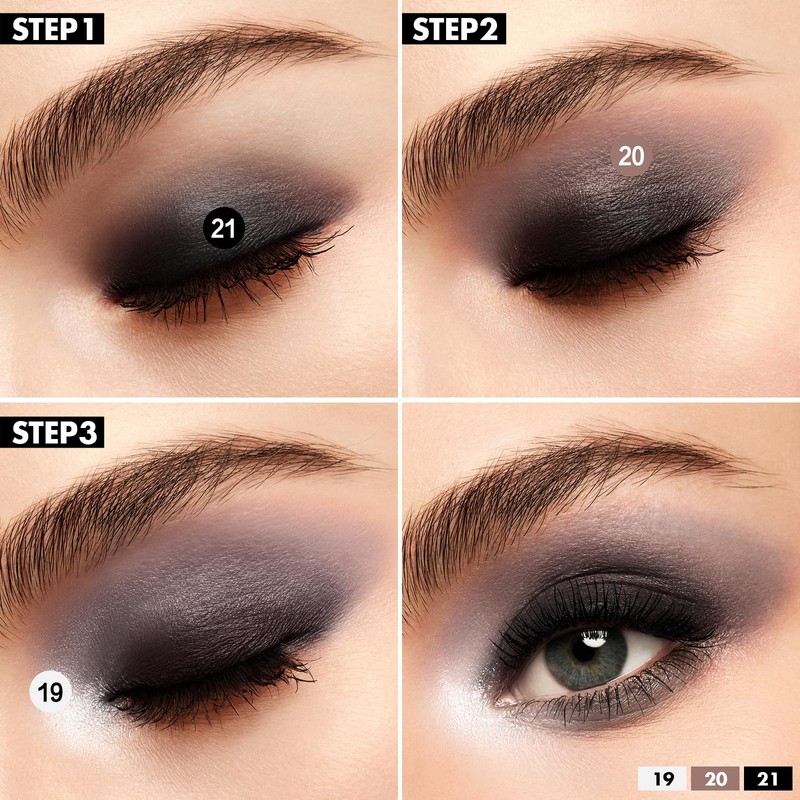 STEP 1

21

STEP2

20

STEP3

19

19 20 21