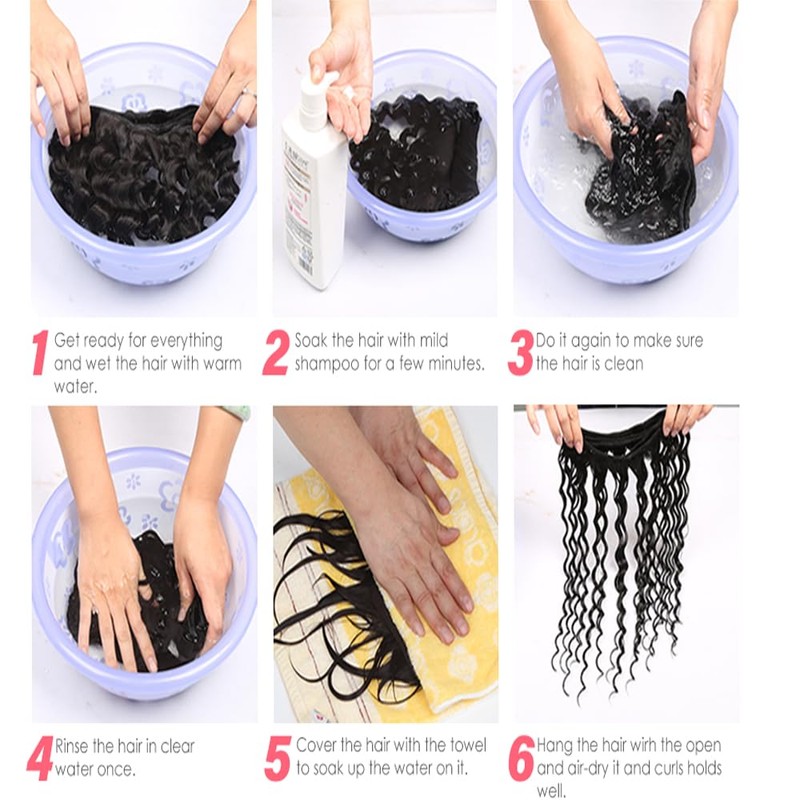 1 Get ready for everything and wet the hair with warm water.

2 Soak the hair with mild shampoo for a few minutes.

3 Do it again to make sure the hair is clean

4 Rinse the hair in clear water once.

5 Cover the hair with the towel to soak up the water on it.

6 Hang the hair wirh the open and air-dry it and curls holds well.