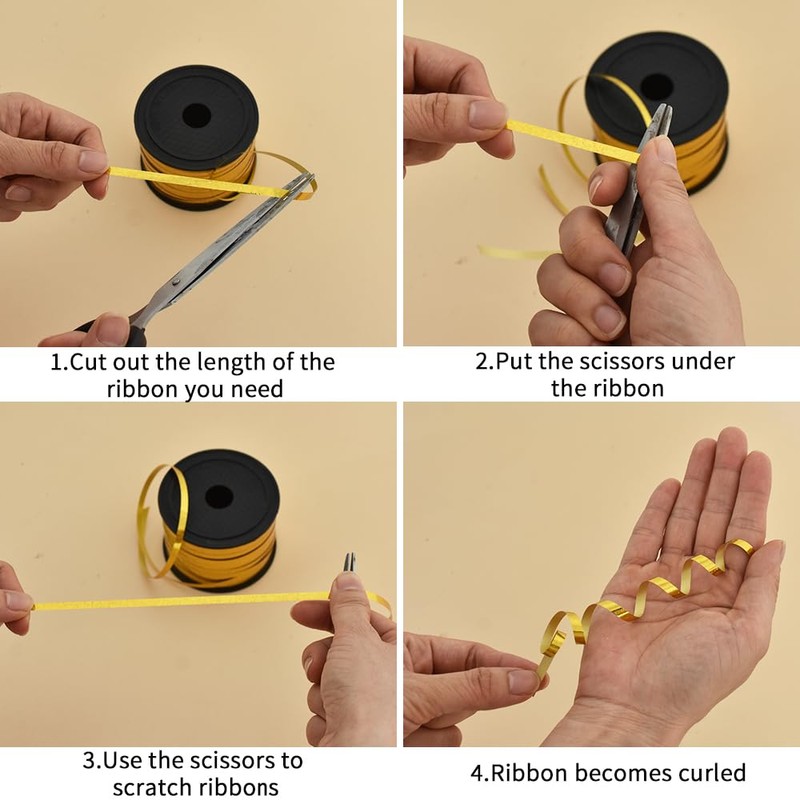 1.Cut out the length of the ribbon you need

2.Put the scissors under the ribbon

3.Use the scissors to scratch ribbons

4.Ribbon becomes curled