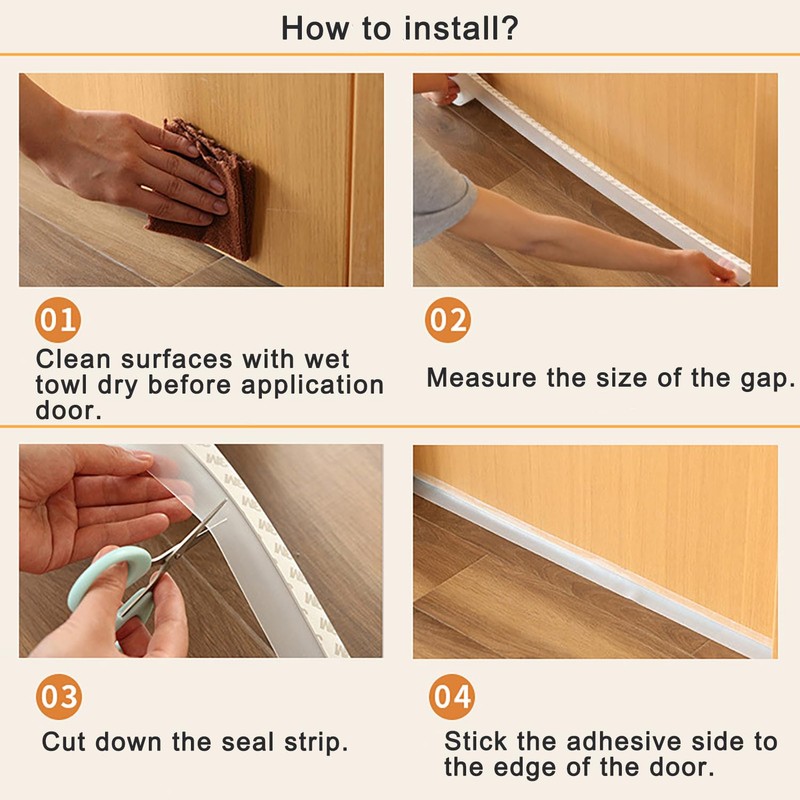 How to install?

01

Clean surfaces with wet towl dry before application door.

02

Measure the size of the gap.

03

Cut down the seal strip.

04

Stick the adhesive side to the edge of the door.