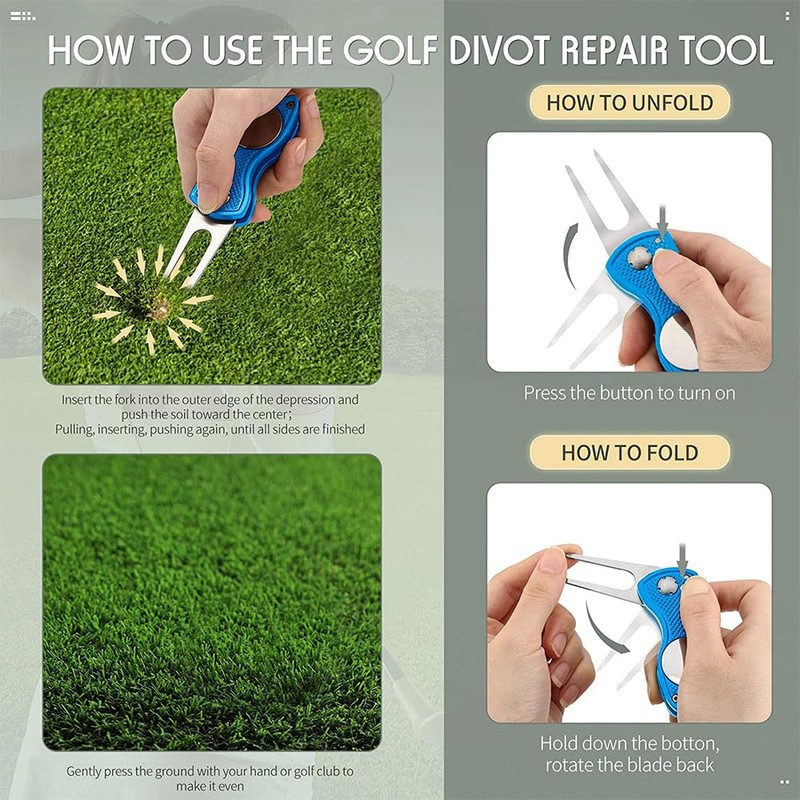 HOW TO USE THE GOLF DIVOT REPAIR TOOL

Insert the fork into the outer edge of the depression and push the soil toward the center;
Pulling, inserting, pushing again, until all sides are finished

Gently press the ground with your hand or golf club to make it even

HOW TO UNFOLD

Press the button to turn on

HOW TO FOLD

Hold down the botton, rotate the blade back