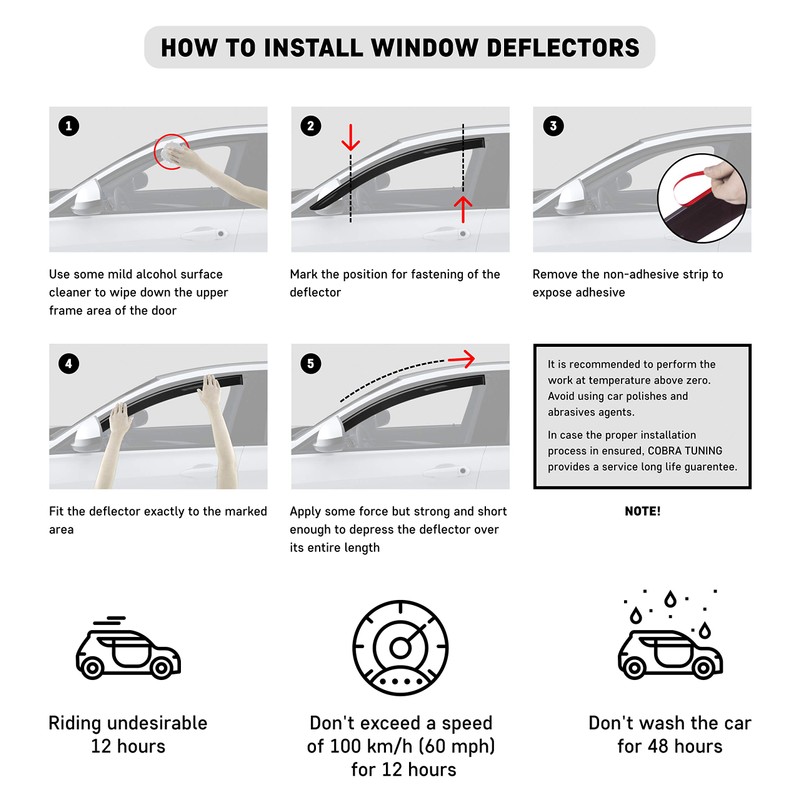 HOW TO INSTALL WINDOW DEFLECTORS

1

Use some mild alcohol surface cleaner to wipe down the upper frame area of the door

2

Mark the position for fastening of the deflector

3

Remove the non-adhesive strip to expose adhesive

4

Fit the deflector exactly to the marked area

5

Apply some force but strong and short enough to depress the deflector over its entire length

It is recommended to perform the work at temperature above zero. Avoid using car polishes and abrasives agents.

In case the proper installation process in ensured, COBRA TUNING provides a service long life guarentee.

NOTE!

Riding undesirable 12 hours

Don't exceed a speed of 100 km/h (60 mph) for 12 hours

Don't wash the car for 48 hours