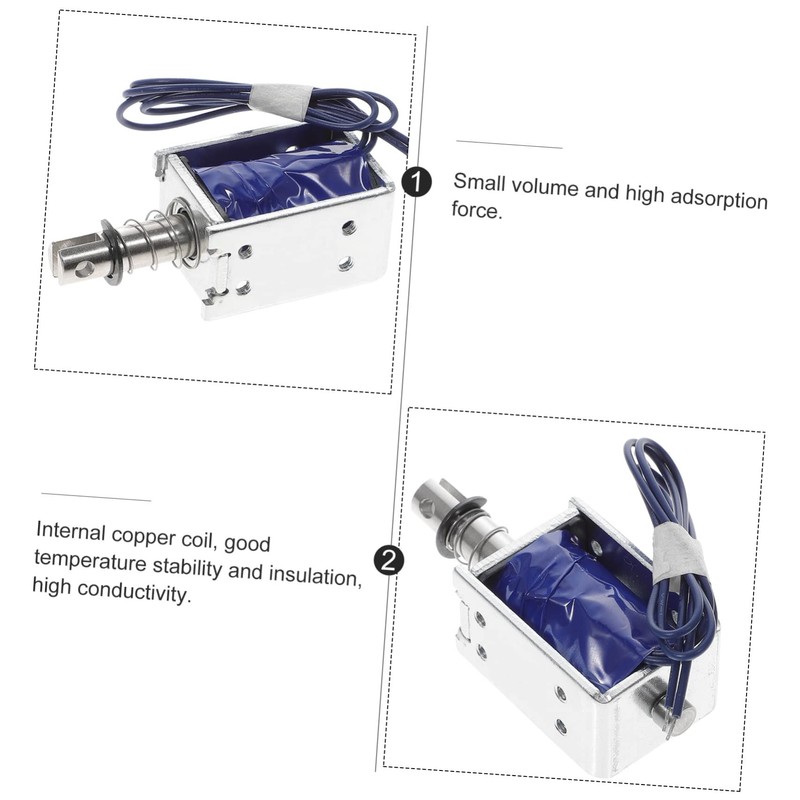 1

Small volume and high adsorption force.

Internal copper coil, good temperature stability and insulation, high conductivity.

2