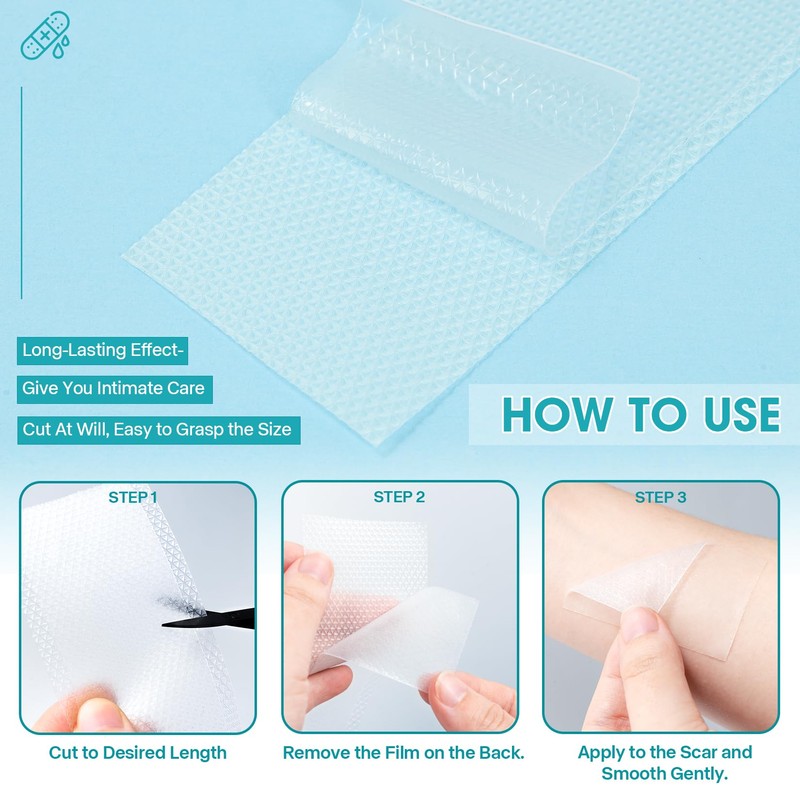 Long-Lasting Effect-

Give You Intimate Care

Cut At Will, Easy to Grasp the Size

HOW TO USE

STEP 1

Cut to Desired Length

STEP 2

Remove the Film on the Back.

STEP 3

Apply to the Scar and Smooth Gently.