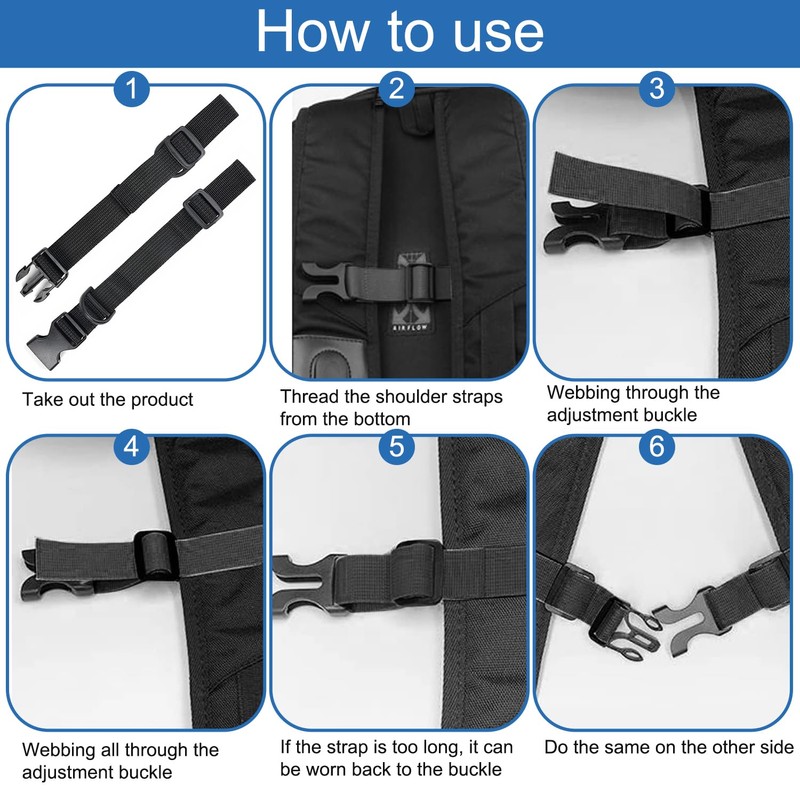 How to use

1

Take out the product

2

AIRFLOW

Thread the shoulder straps from the bottom

3

Webbing through the adjustment buckle

4

Webbing all through the adjustment buckle

5

If the strap is too long, it can be worn back to the buckle

6

Do the same on the other side