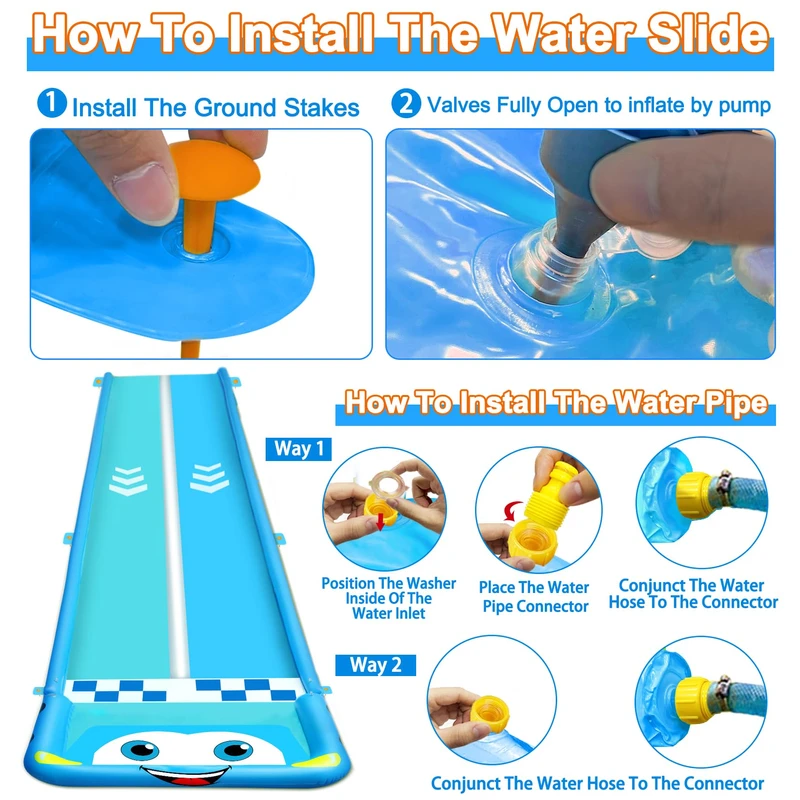 How To Install The Water Slide

1 Install The Ground Stakes

2 Valves Fully Open to inflate by pump

How To Install The Water Pipe

Way 1

Position The Washer Inside Of The Water Inlet

Place The Water Pipe Connector

Conjunct The Water Hose To The Connector

Way 2

Conjunct The Water Hose To The Connector