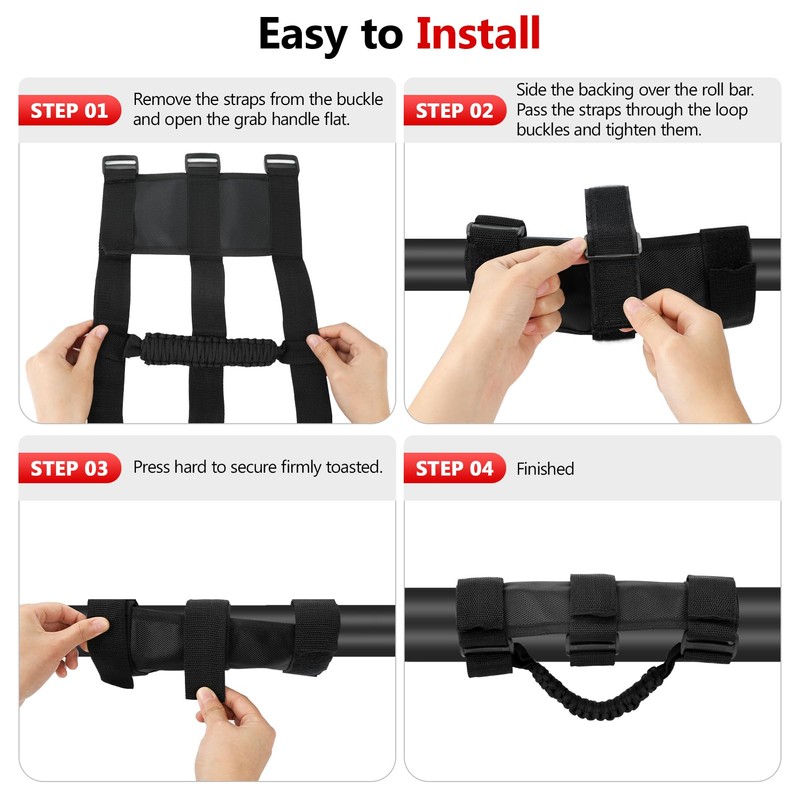 Easy to Install

STEP 01 Remove the straps from the buckle and open the grab handle flat.

STEP 02 Side the backing over the roll bar. Pass the straps through the loop buckles and tighten them.

STEP 03 Press hard to secure firmly toasted.

STEP 04 Finished