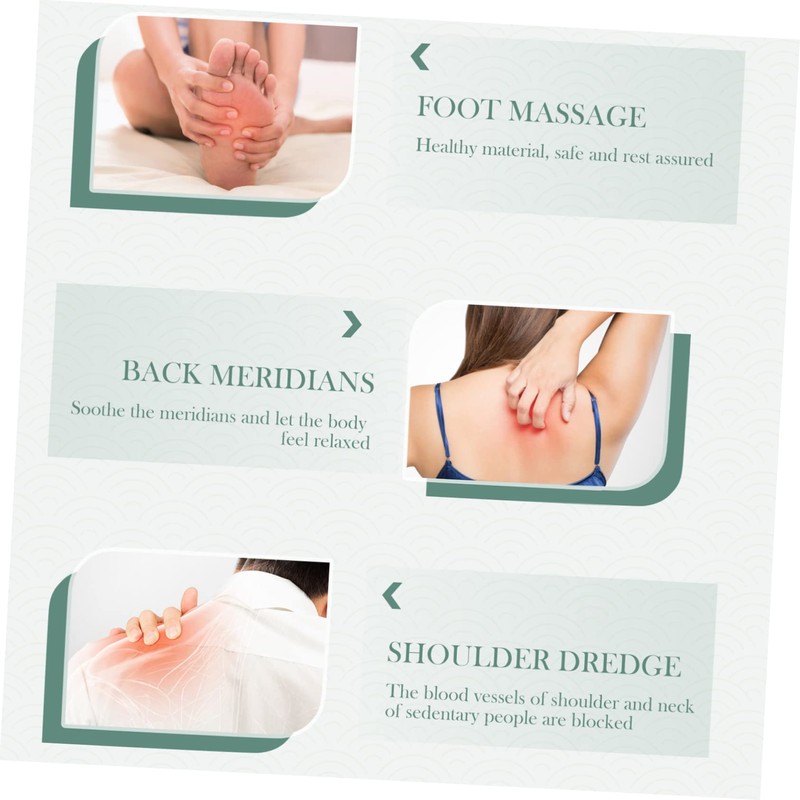 FOOT MASSAGE
Healthy material, safe and rest assured

BACK MERIDIANS
Soothe the meridians and let the body feel relaxed

SHOULDER DREDGE
The blood vessels of shoulder and neck of sedentary people are blocked