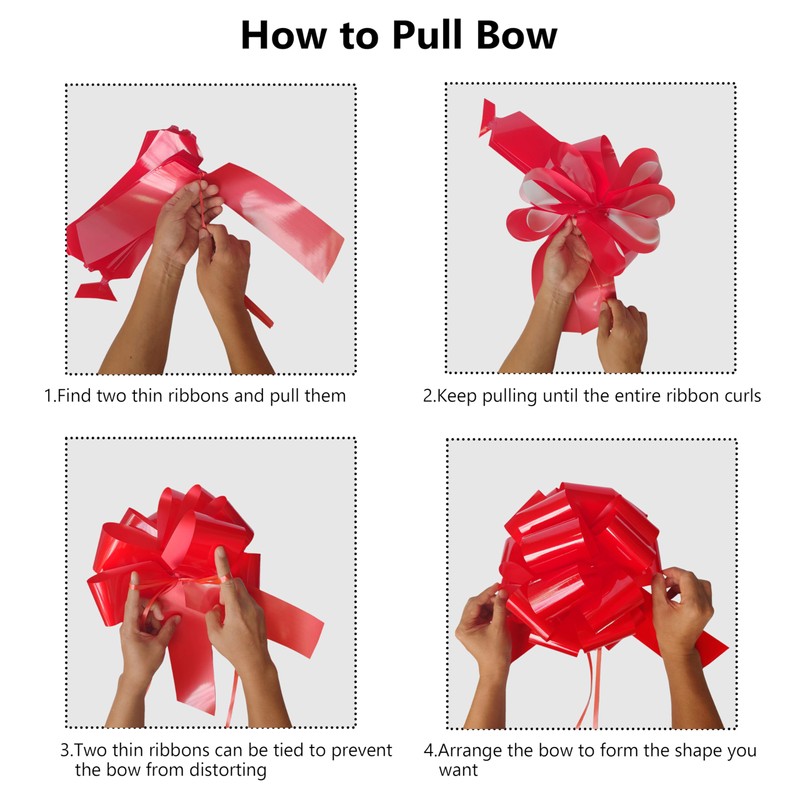 How to Pull Bow

1.Find two thin ribbons and pull them

2.Keep pulling until the entire ribbon curls

3.Two thin ribbons can be tied to prevent the bow from distorting

4.Arrange the bow to form the shape you want