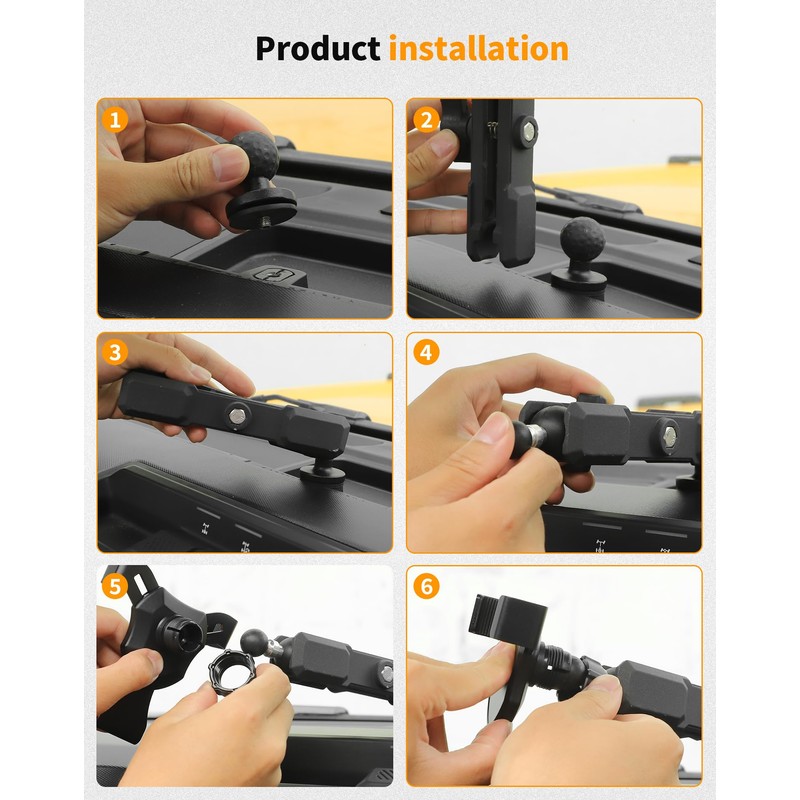 Product installation

1

2

3

4

5

6