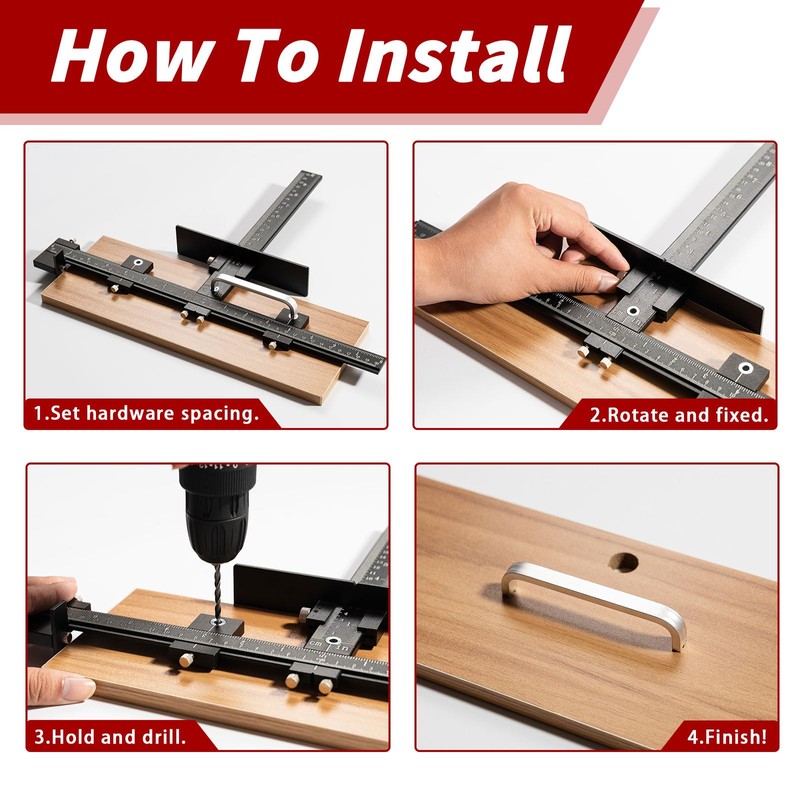 How To Install

1.Set hardware spacing.

2.Rotate and fixed.

3.Hold and drill.

4.Finish!