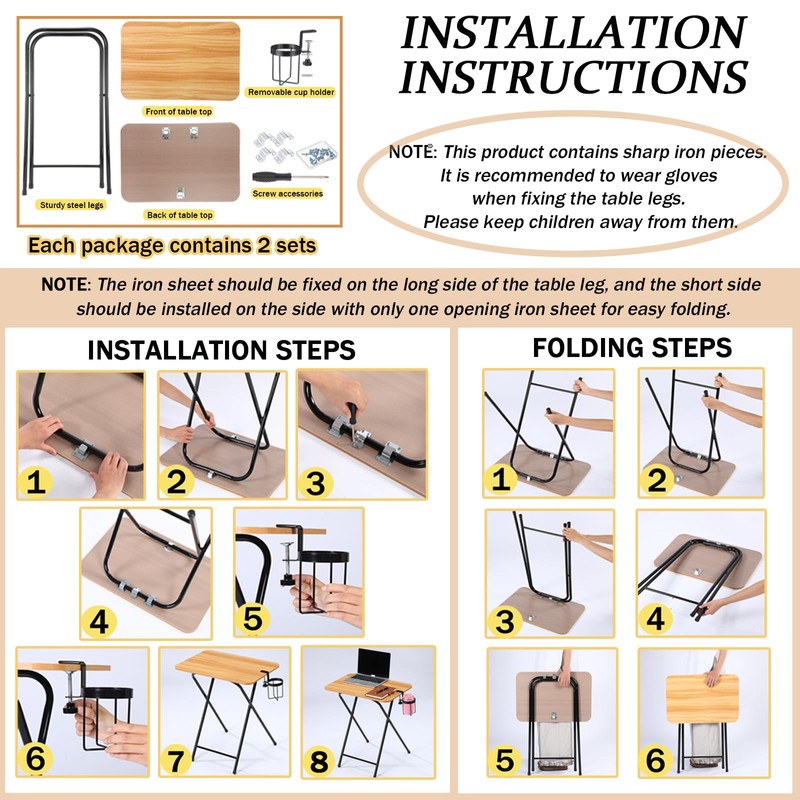 Front of table top

Removable cup holder

Sturdy steel legs

Back of table top

Screw accessories

Each package contains 2 sets

INSTALLATION INSTRUCTIONS

NOTE: This product contains sharp iron pieces. It is recommended to wear gloves when fixing the table legs. Please keep children away from them.

NOTE: The iron sheet should be fixed on the long side of the table leg, and the short side should be installed on the side with only one opening iron sheet for easy folding.

INSTALLATION STEPS

1

2

3

4

5

6

7

8

FOLDING STEPS

1

2

3

4

5

6