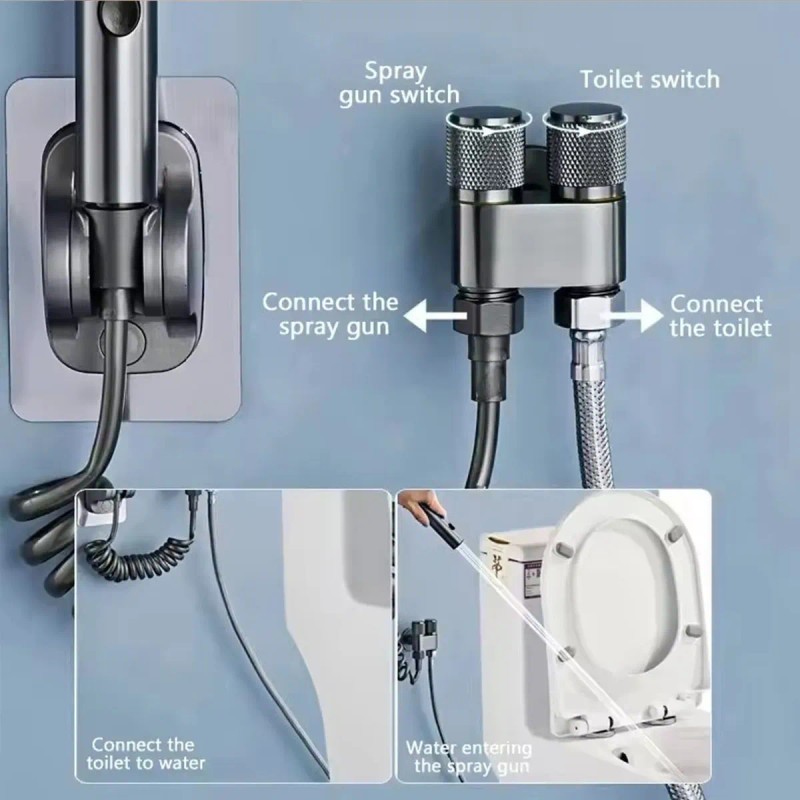 Spray gun switch

Toilet switch

Connect the spray gun

Connect the toilet

Connect the toilet to water

Water entering the spray gun