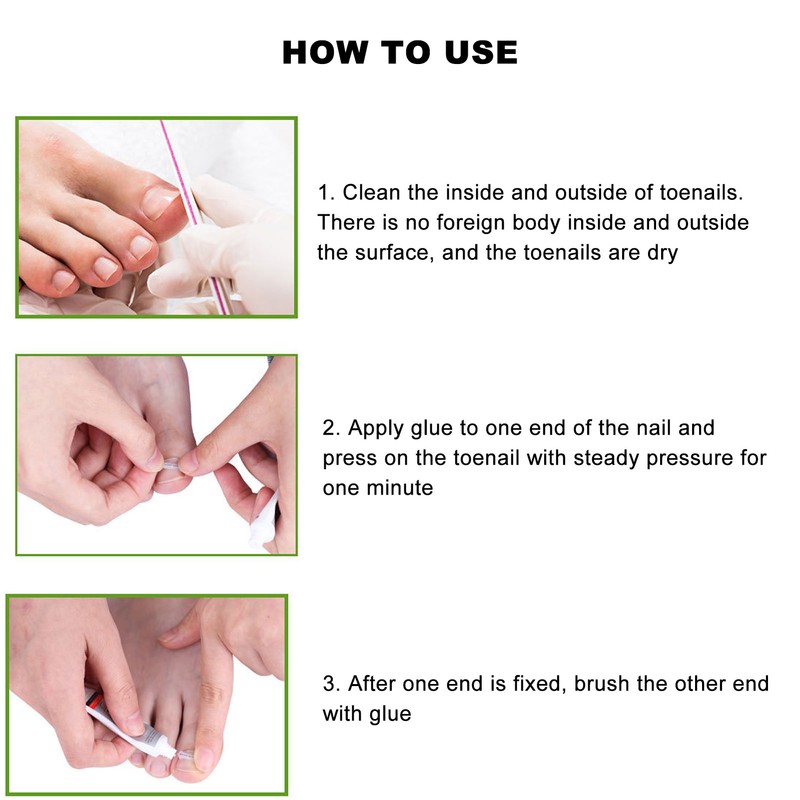 HOW TO USE

1. Clean the inside and outside of toenails. There is no foreign body inside and outside the surface, and the toenails are dry

2. Apply glue to one end of the nail and press on the toenail with steady pressure for one minute

3. After one end is fixed, brush the other end with glue