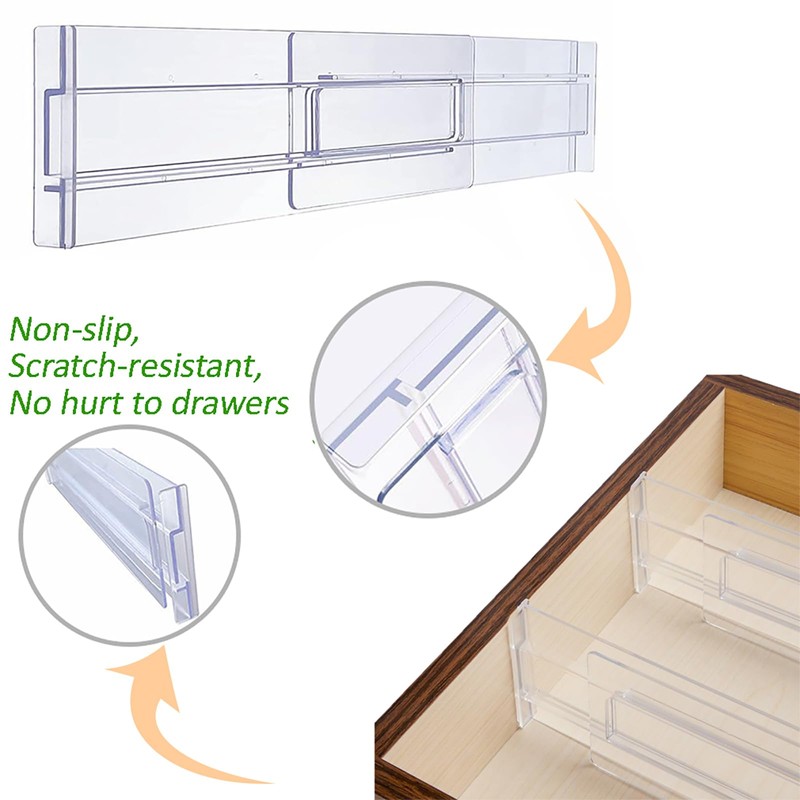 Non-slip,
Scratch-resistant,
No hurt to drawers