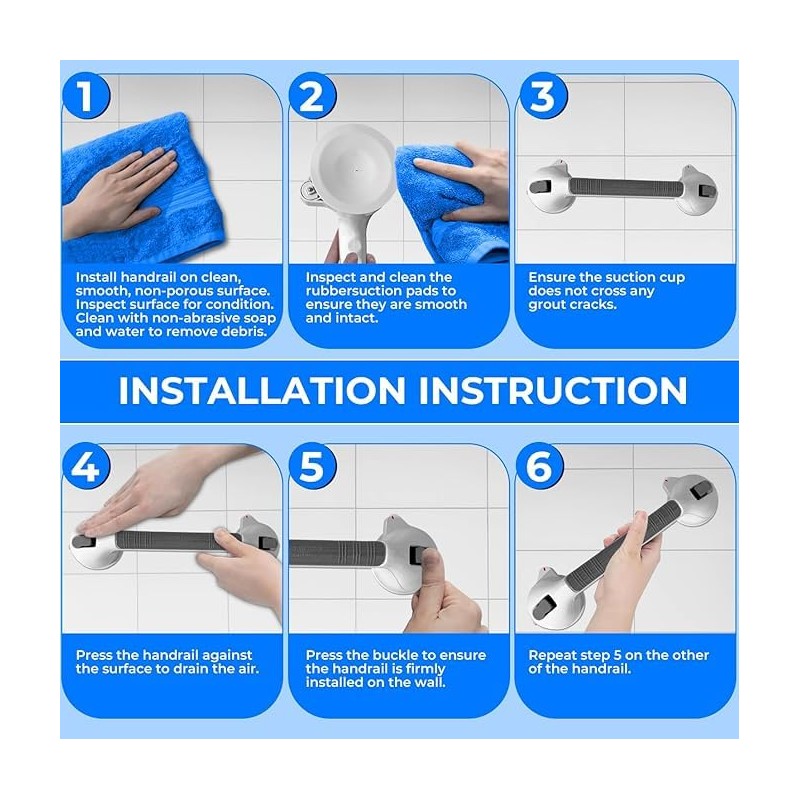 1

Install handrail on clean, smooth, non-porous surface. Inspect surface for condition. Clean with non-abrasive soap and water to remove debris.

2

Inspect and clean the rubbersuction pads to ensure they are smooth and intact.

3

Ensure the suction cup does not cross any grout cracks.

INSTALLATION INSTRUCTION

4

Press the handrail against the surface to drain the air.

5

Press the buckle to ensure the handrail is firmly installed on the wall.

6

Repeat step 5 on the other of the handrail.