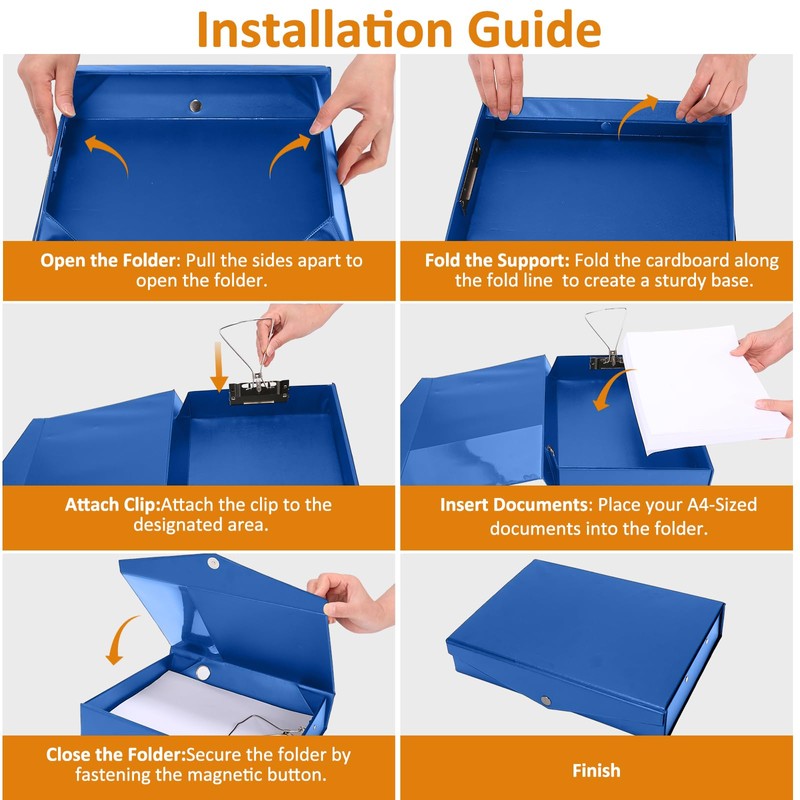 Installation Guide

Open the Folder: Pull the sides apart to open the folder.

Fold the Support: Fold the cardboard along the fold line  to create a sturdy base.

Attach Clip:Attach the clip to the designated area.

Insert Documents: Place your A4-Sized documents into the folder.

Close the Folder:Secure the folder by fastening the magnetic button.

Finish