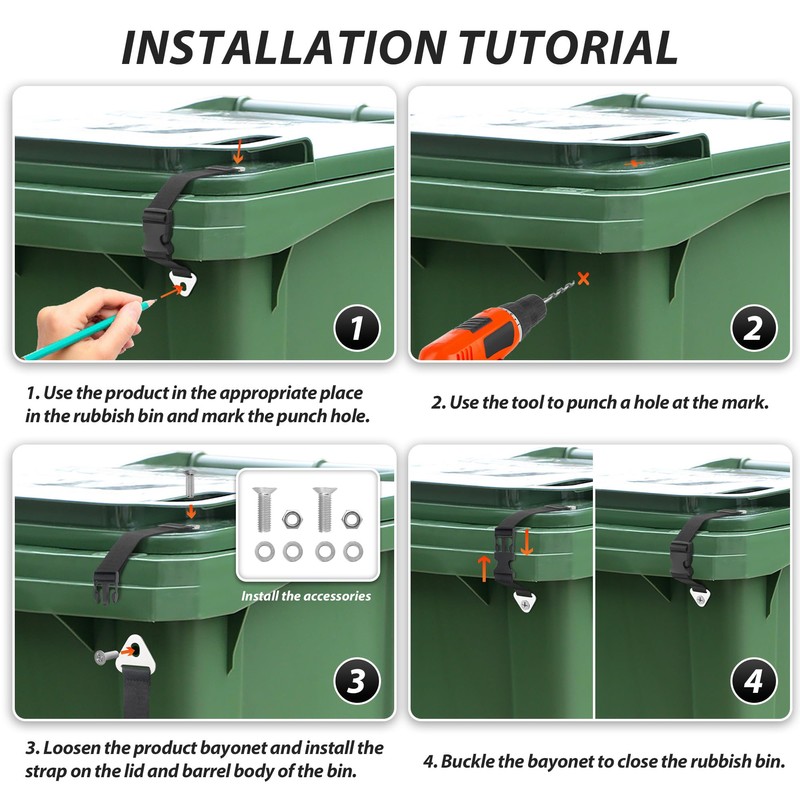 INSTALLATION TUTORIAL

1

2

1. Use the product in the appropriate place in the rubbish bin and mark the punch hole.

2. Use the tool to punch a hole at the mark.

Install the accessories

3

4

3. Loosen the product bayonet and install the strap on the lid and barrel body of the bin.

4. Buckle the bayonet to close the rubbish bin.