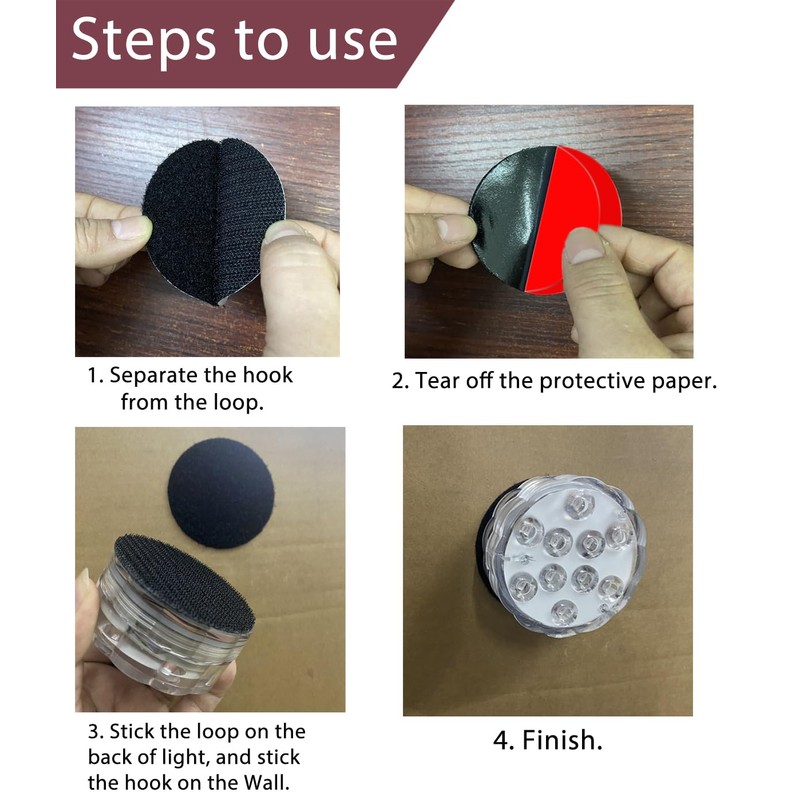 Steps to use

1. Separate the hook from the loop.

2. Tear off the protective paper.

3. Stick the loop on the back of light, and stick the hook on the Wall.

4. Finish.