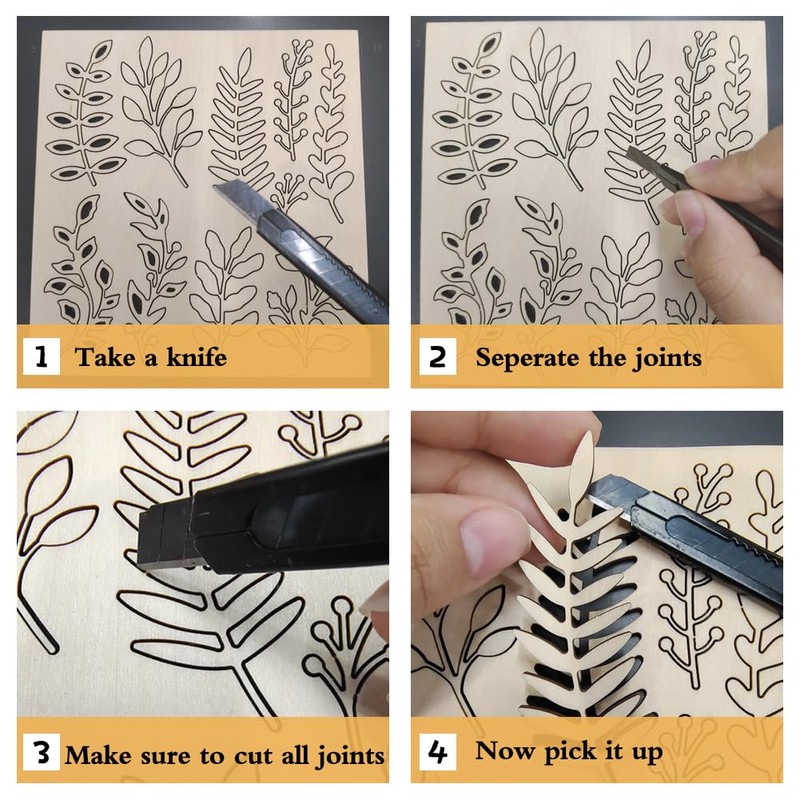 1 Take a knife

2 Seperate the joints

3 Make sure to cut all joints

4 Now pick it up