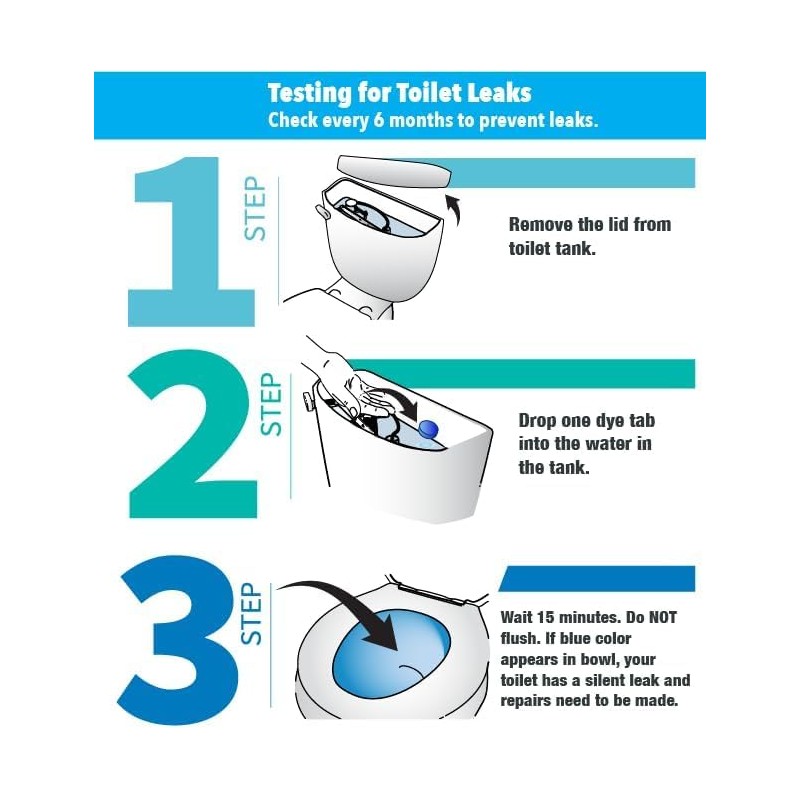 Testing for Toilet Leaks
Check every 6 months to prevent leaks.

1 STEP

Remove the lid from toilet tank.

2 STEP

Drop one dye tab into the water in the tank.

3 STEP

Wait 15 minutes. Do NOT flush. If blue color appears in bowl, your toilet has a silent leak and repairs need to be made.