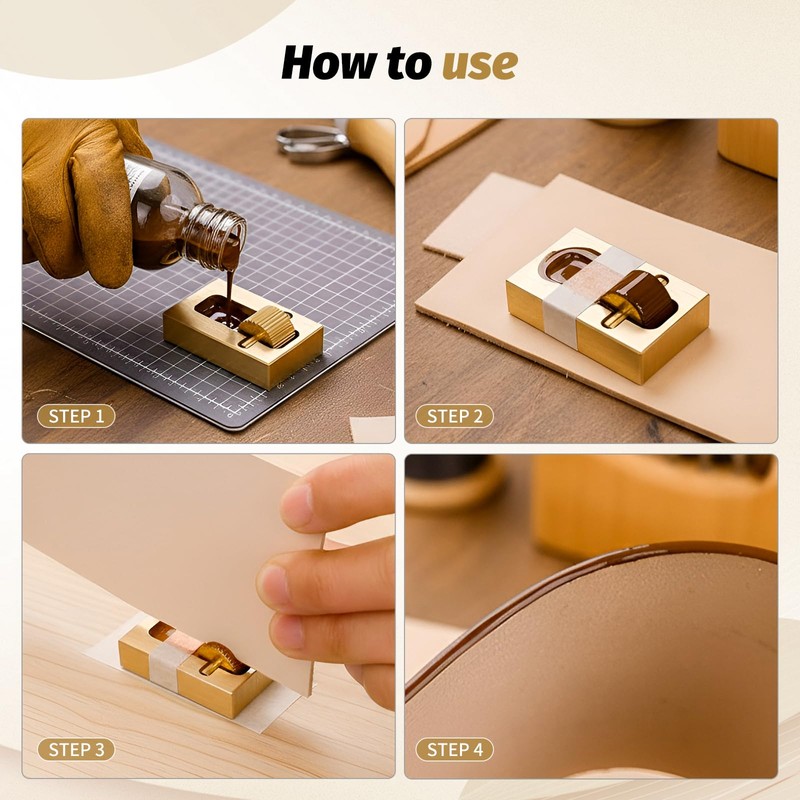 How to use

STEP 1

STEP 2

STEP 3

STEP 4