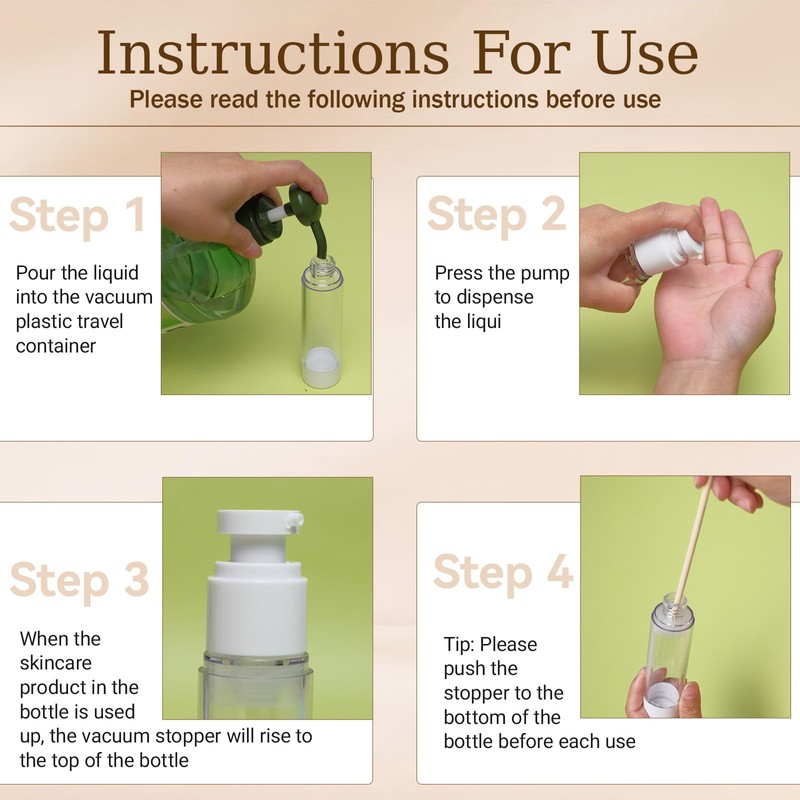 Instructions For Use

Please read the following instructions before use

Step 1

Pour the liquid into the vacuum plastic travel container

Step 2

Press the pump to dispense the liqui

Step 3

When the skincare product in the bottle is used up, the vacuum stopper will rise to the top of the bottle

Step 4

Tip: Please push the stopper to the bottom of the bottle before each use