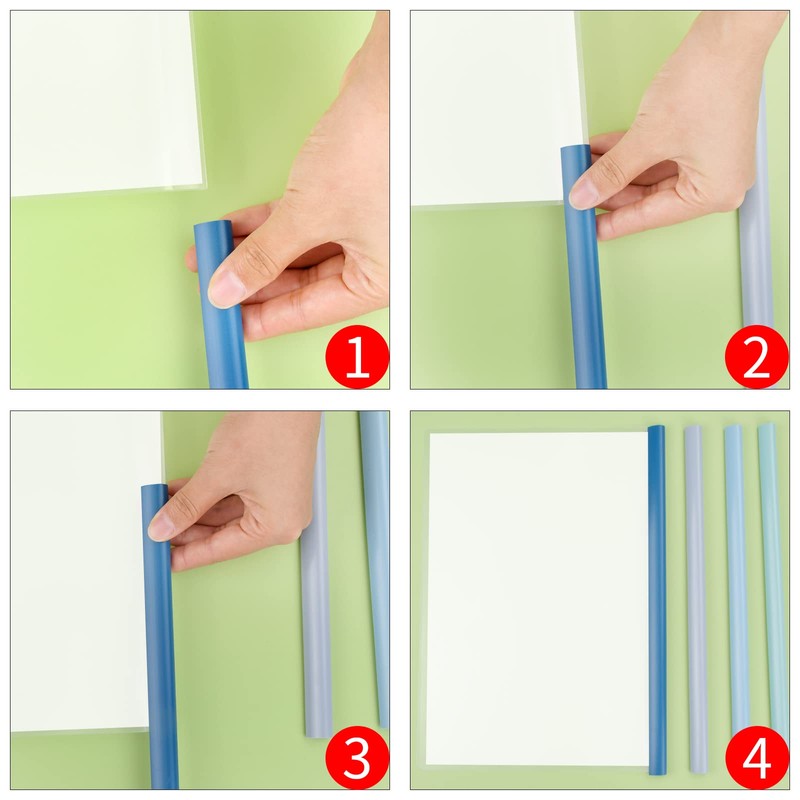 1
2
3
4