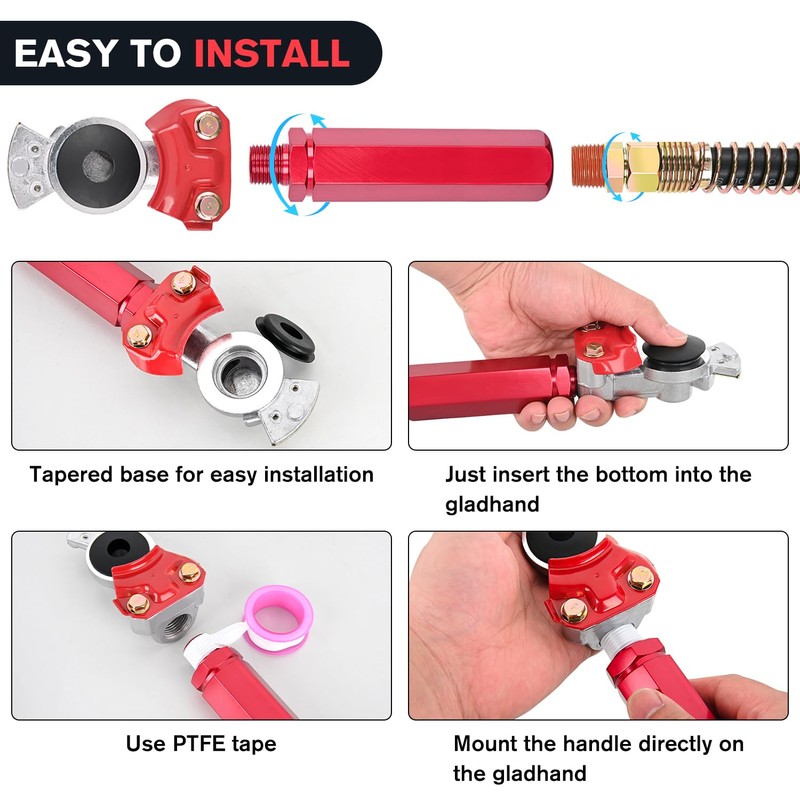 EASY TO INSTALL

Tapered base for easy installation

Just insert the bottom into the gladhand

Use PTFE tape

Mount the handle directly on the gladhand