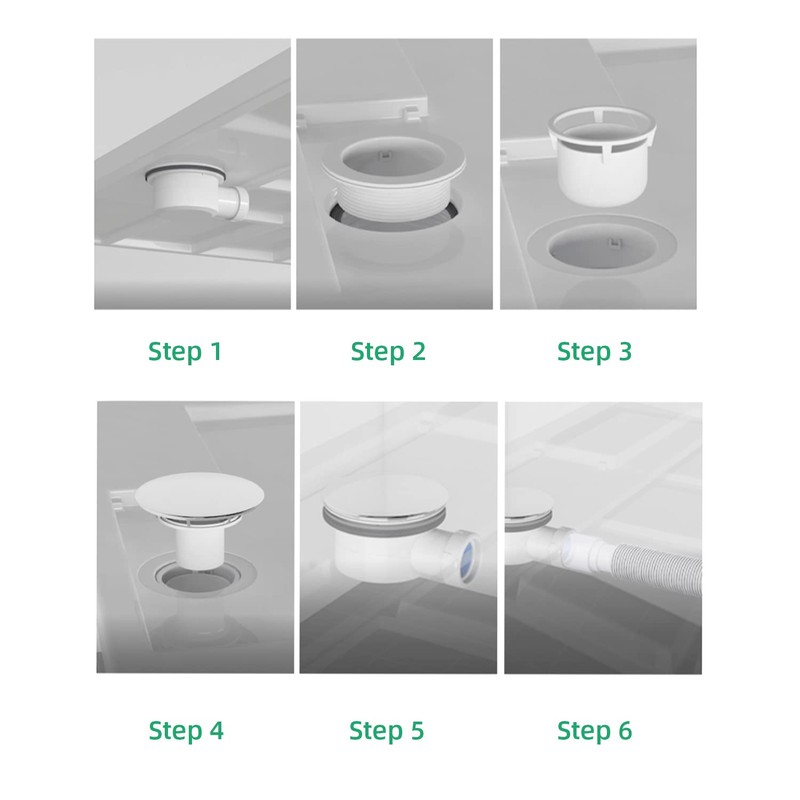 Step 1

Step 2

Step 3

Step 4

Step 5

Step 6