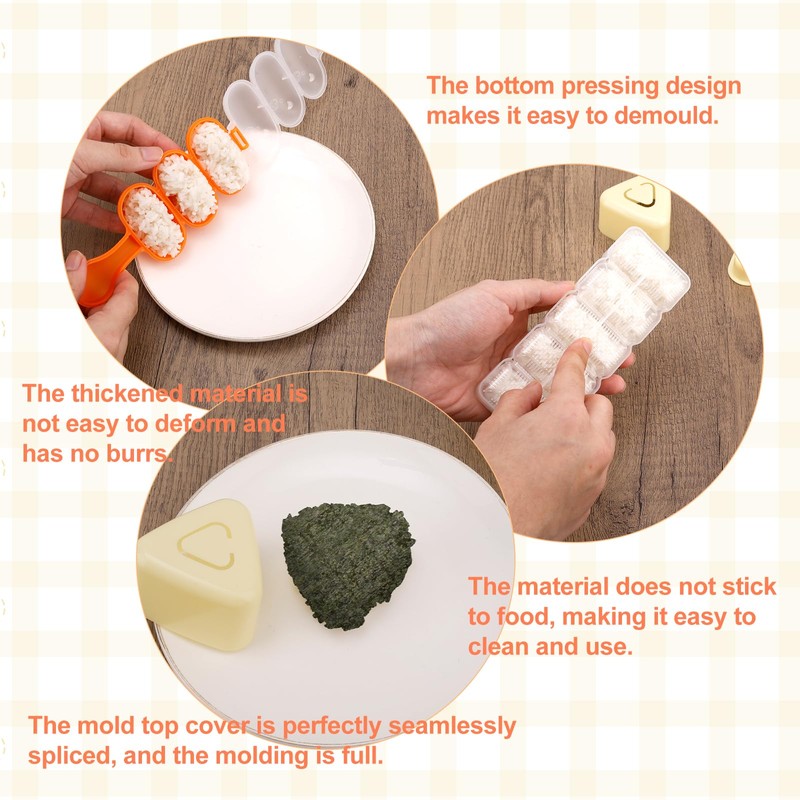 The bottom pressing design makes it easy to demould.

The thickened material is not easy to deform and has no burrs.

The material does not stick to food, making it easy to clean and use.

The mold top cover is perfectly seamlessly spliced, and the molding is full.