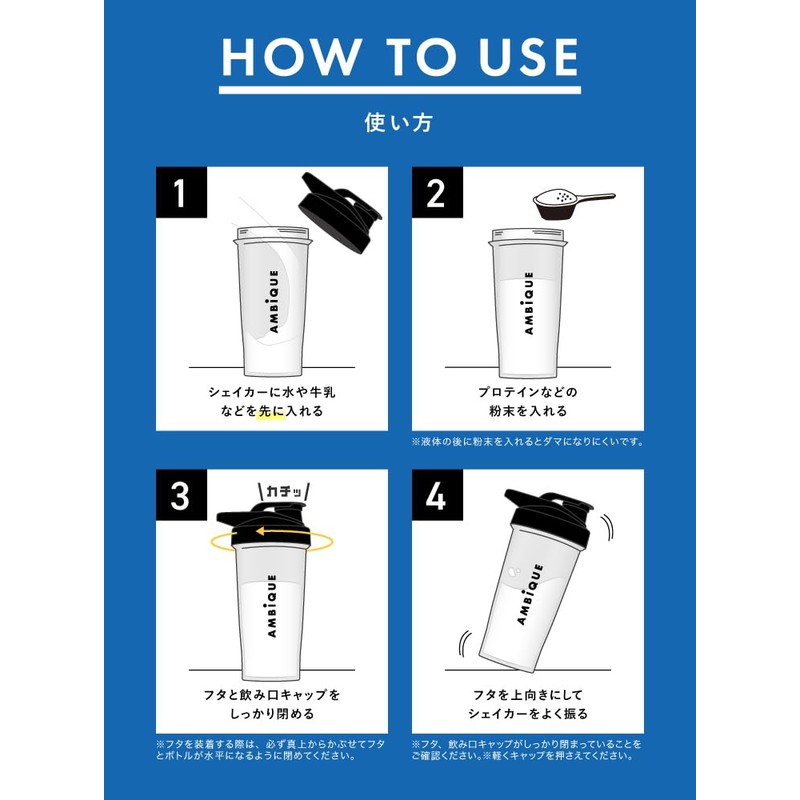 HOW TO USE

使い方

1

AMBiQUE

シェイカーに水や牛乳などを先に入れる

2

AMBiQUE

プロテインなどの粉末を入れる

※液体の後に粉末を入れるとダマになりにくいです。

3

カチッ

AMBiQUE

フタと飲み口キャップをしっかり閉める

※フタを装着する際は、必ず真上からかぶせてフタとボトルが水平になるように閉めてください。

4

AMBiQUE

フタを上向きにしてシェイカーをよく振る

※フタ、飲み口キャップがしっかり閉まっていることをご確認ください。※軽くキャップを押さえてください。