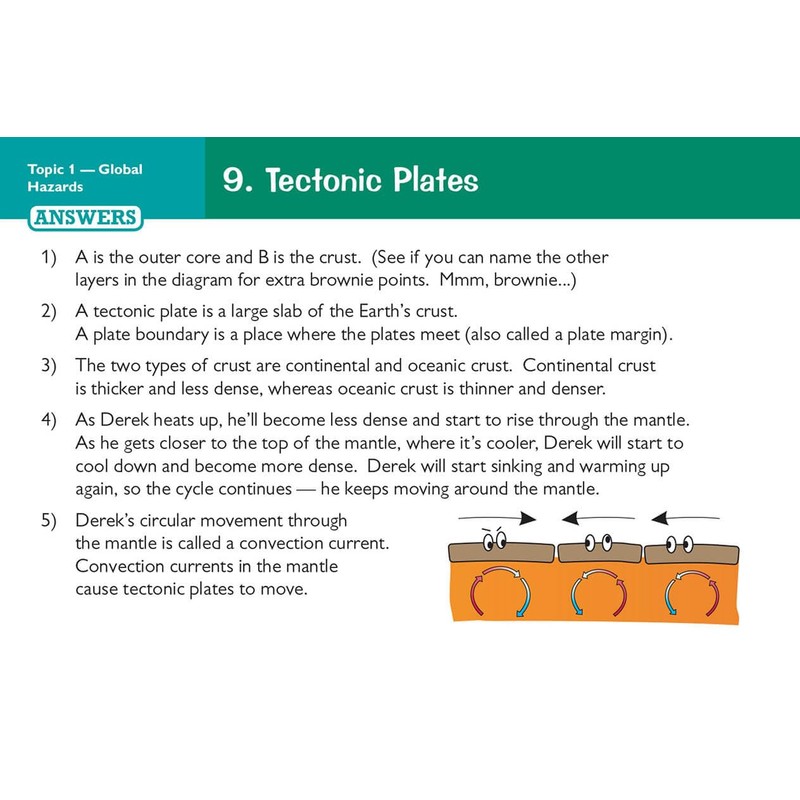 Topic 1 — Global Hazards

9. Tectonic Plates

ANSWERS

1) A is the outer core and B is the crust. (See if you can name the other layers in the diagram for extra brownie points. Mmm, brownie...)

2) A tectonic plate is a large slab of the Earth's crust. A plate boundary is a place where the plates meet (also called a plate margin).

3) The two types of crust are continental and oceanic crust. Continental crust is thicker and less dense, whereas oceanic crust is thinner and denser.

4) As Derek heats up, he'll become less dense and start to rise through the mantle. As he gets closer to the top of the mantle, where it's cooler, Derek will start to cool down and become more dense. Derek will start sinking and warming up again, so the cycle continues — he keeps moving around the mantle.

5) Derek's circular movement through the mantle is called a convection current. Convection currents in the mantle cause tectonic plates to move.