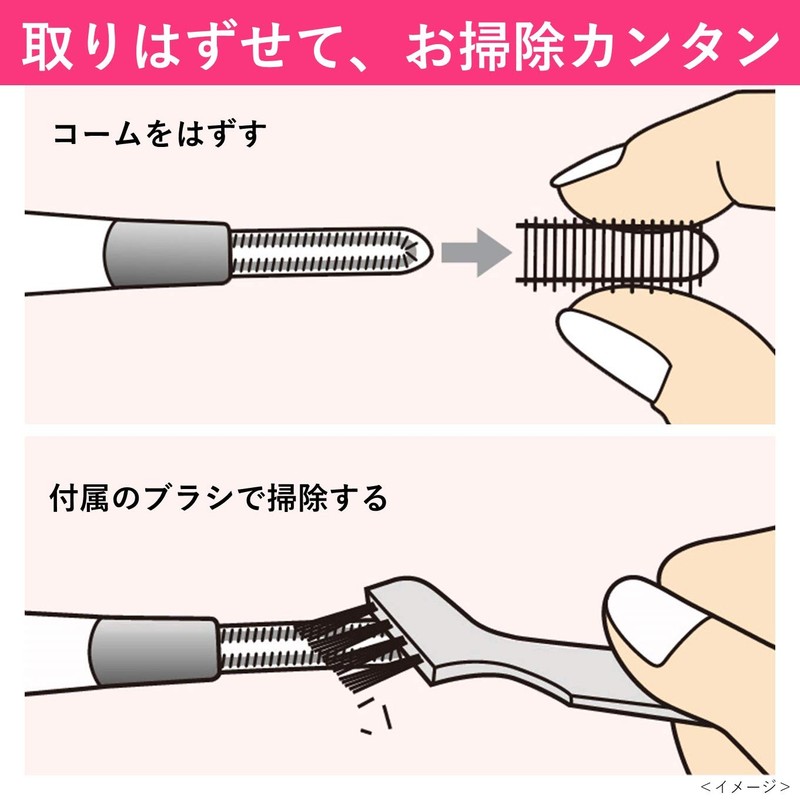 取りはずせて、お掃除カンタン

コームをはずす

付属のブラシで掃除する

＜イメージ＞