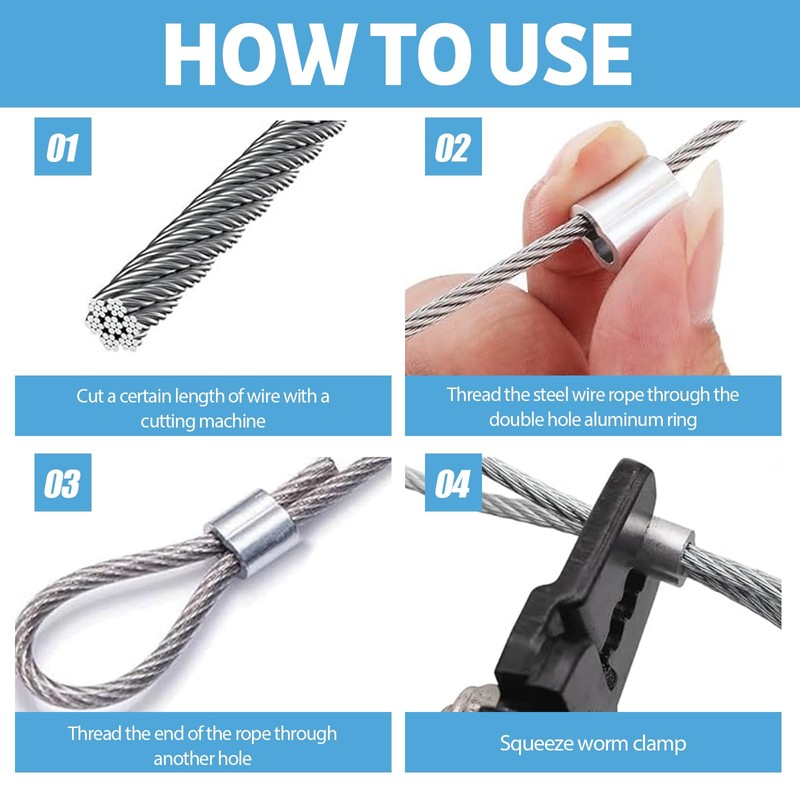 HOW TO USE

01

Cut a certain length of wire with a cutting machine

02

Thread the steel wire rope through the double hole aluminum ring

03

Thread the end of the rope through another hole

04

Squeeze worm clamp