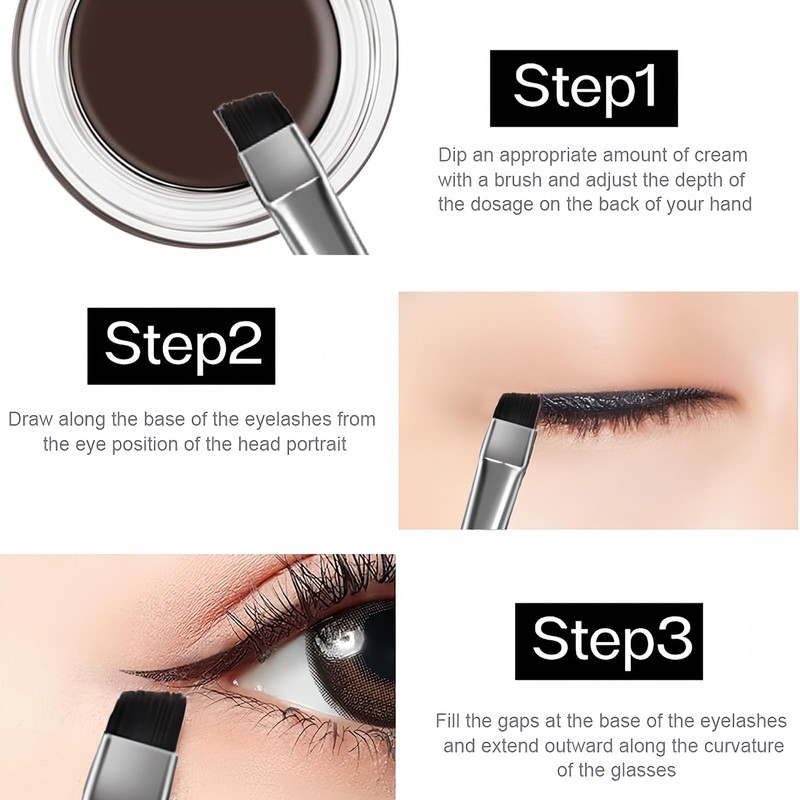 Step1

Dip an appropriate amount of cream with a brush and adjust the depth of the dosage on the back of your hand

Step2

Draw along the base of the eyelashes from the eye position of the head portrait

Step3

Fill the gaps at the base of the eyelashes and extend outward along the curvature of the glasses