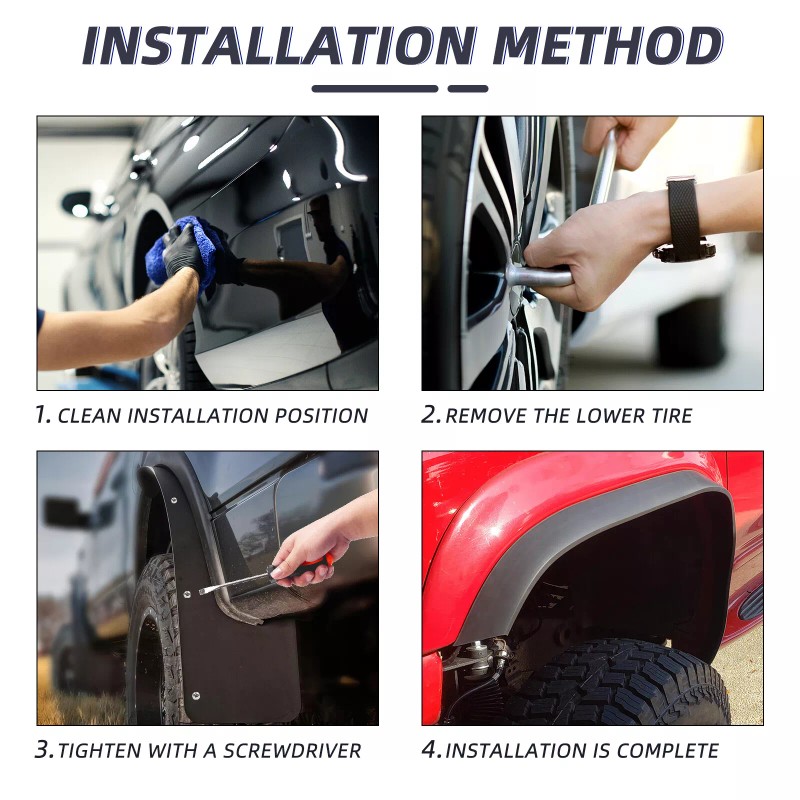 INSTALLATION METHOD

1. CLEAN INSTALLATION POSITION

2. REMOVE THE LOWER TIRE

3. TIGHTEN WITH A SCREWDRIVER

4. INSTALLATION IS COMPLETE