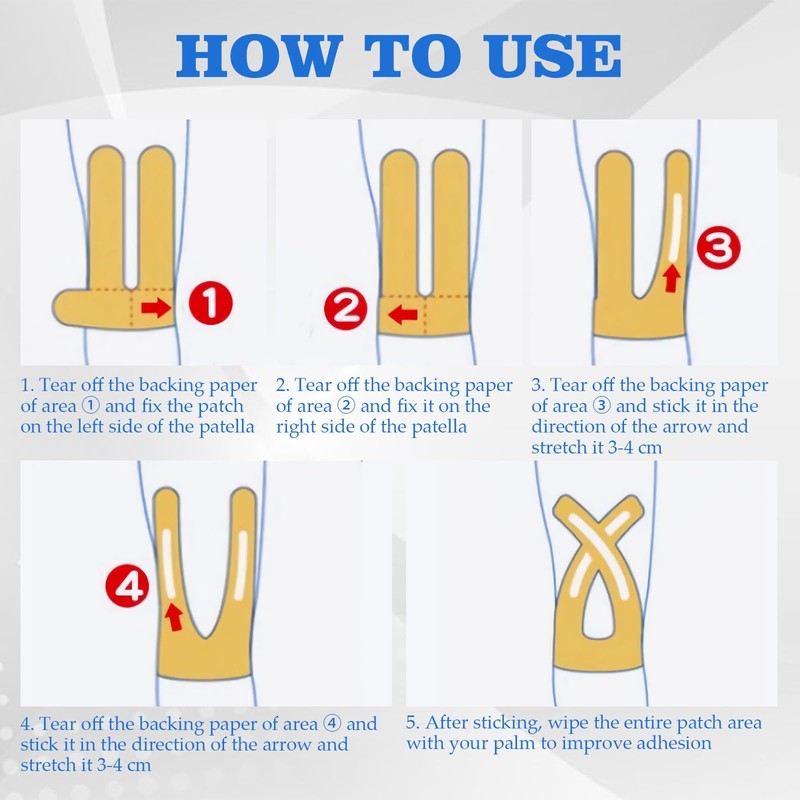 HOW TO USE

1

2

3

1. Tear off the backing paper of area ① and fix the patch on the left side of the patella

2. Tear off the backing paper of area ② and fix it on the right side of the patella

3. Tear off the backing paper of area ③ and stick it in the direction of the arrow and stretch it 3-4 cm

4

4. Tear off the backing paper of area ④ and stick it in the direction of the arrow and stretch it 3-4 cm

5. After sticking, wipe the entire patch area with your palm to improve adhesion