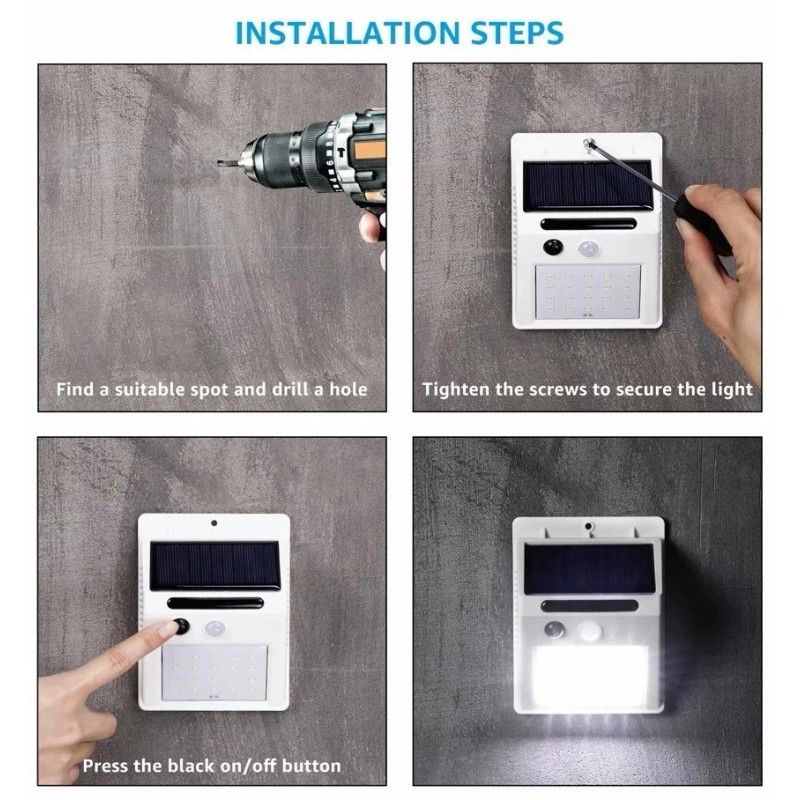 INSTALLATION STEPS

Find a suitable spot and drill a hole

Tighten the screws to secure the light

Press the black on/off button