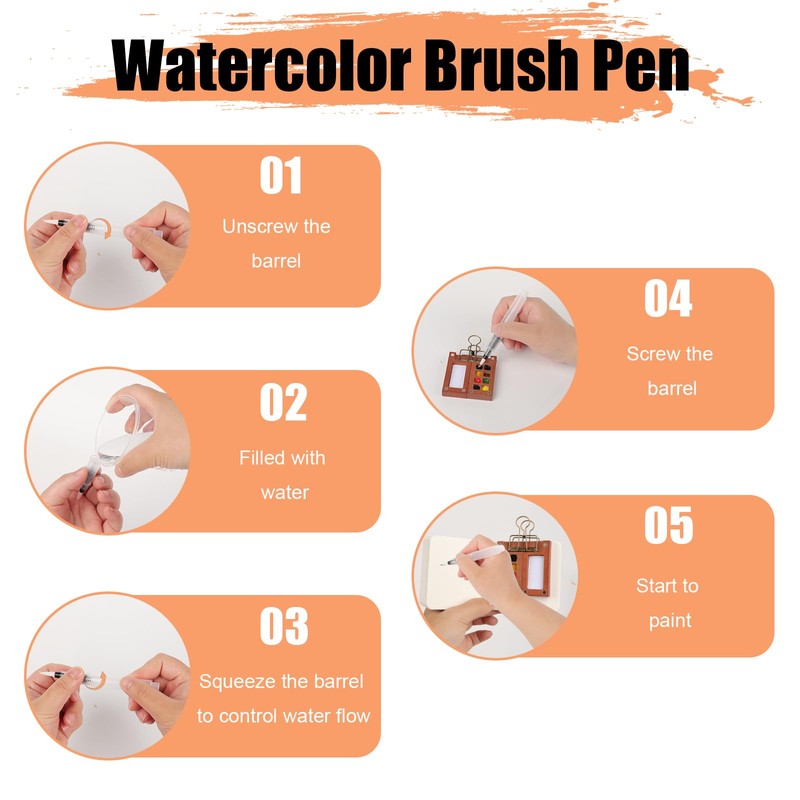 Watercolor Brush Pen

01
Unscrew the barrel

02
Filled with water

03
Squeeze the barrel to control water flow

04
Screw the barrel

05
Start to paint