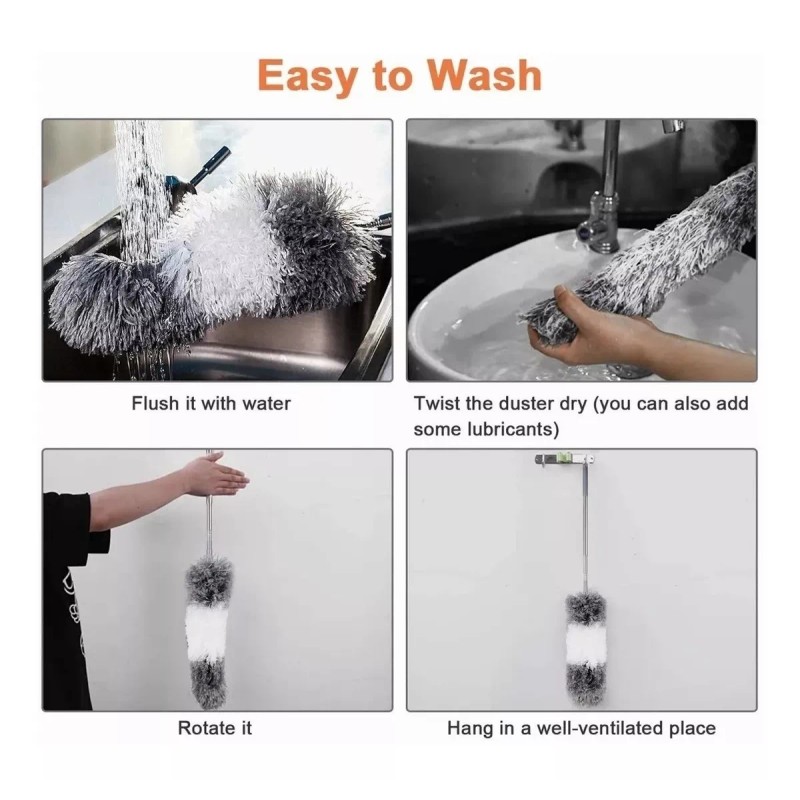 Easy to Wash

Flush it with water

Twist the duster dry (you can also add some lubricants)

Rotate it

Hang in a well-ventilated place